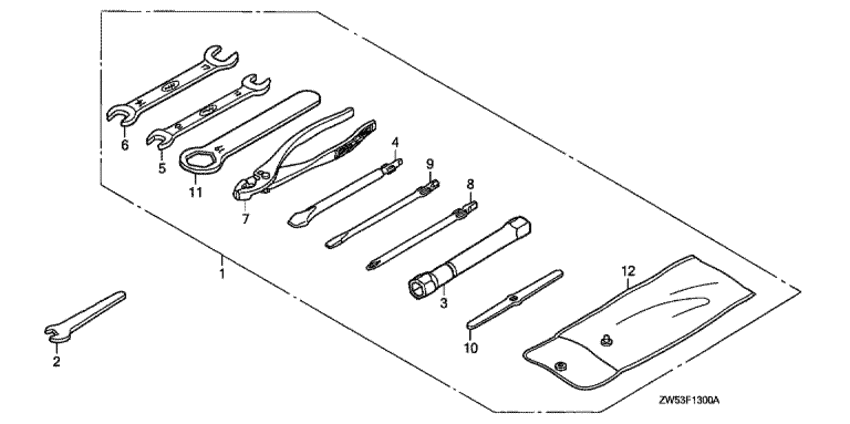 6
5
11
7
4
9
8
1
3
12
2
10
ZW53F1300A