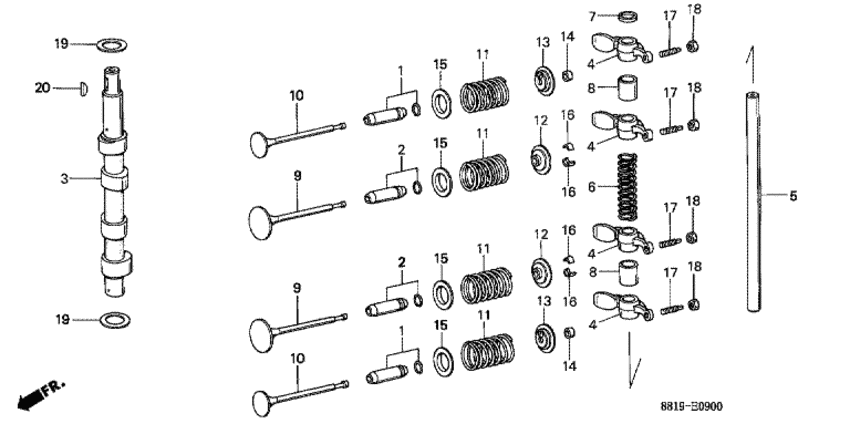 19
20
3
19
FR.
10
9
9
10
1
2
2
1
15
15
15
15
11
11
11
11
13
12
12
13
14
16
16
16
16
14
7
4
8
4
6
4
8
4
17
17
17
17
18
18
18
18
5
8819-E0900