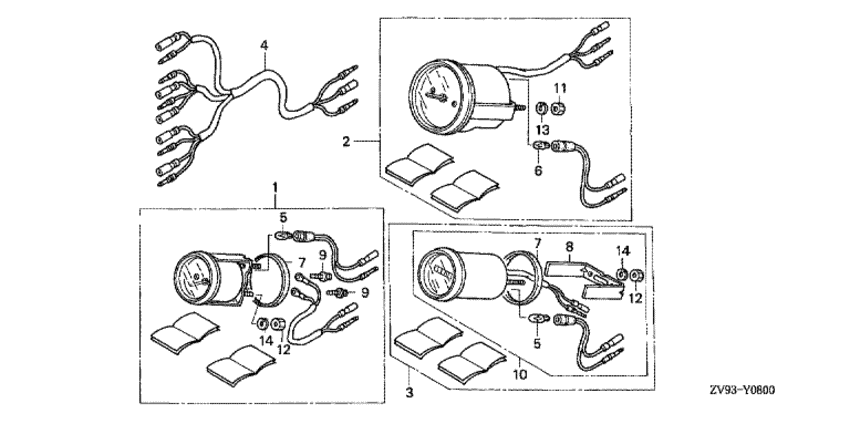 4

2

11

13

6

1

5

7

9

9

14

12

7

8

14

12

5

10

3

ZV93-Y0800