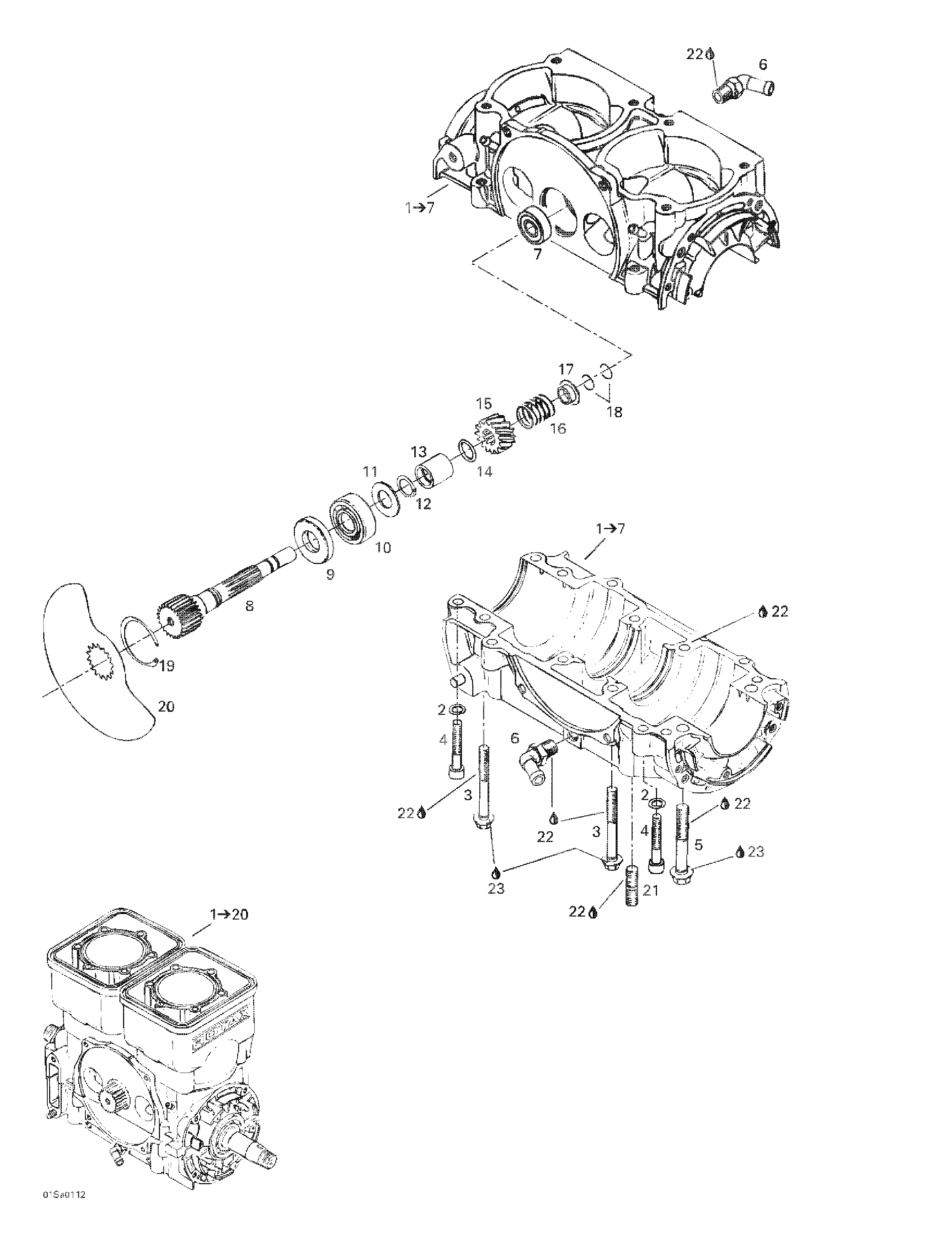 22
6
1→7
7
17
18
15
16
13
14
11
12
10
9
8
19
20
1→7
22
2
4
6
3
22
22
3
2
4
22
5
23
23
21
22
1→20
ROTAX
01Sa0112