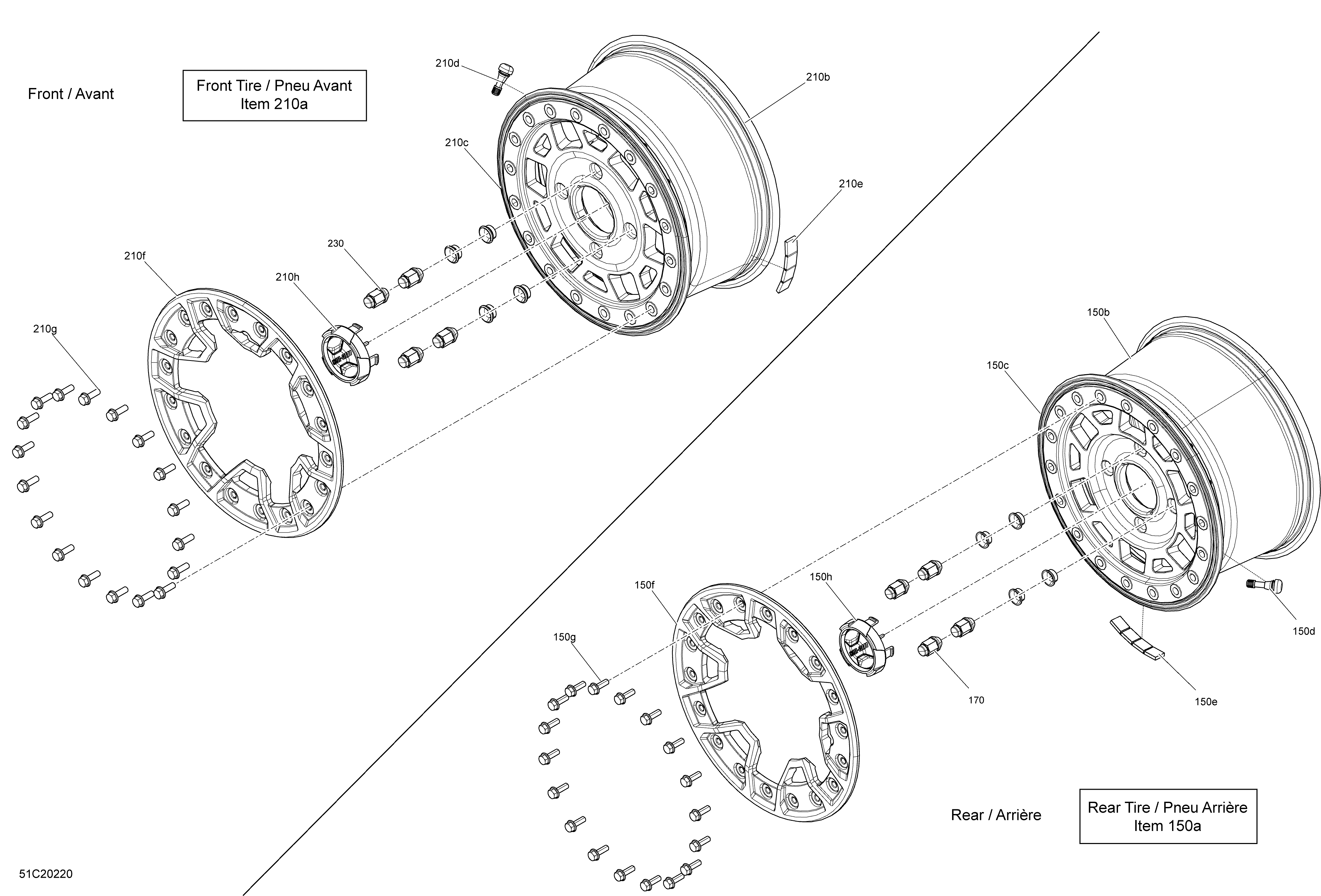 Front / Avant

Front Tire / Pneu Avant
Item 210a

210d
210b
210c
210e
230
210f
210h
210g

150b
150c
150f
150h
150g
150d
170
150e

Rear / Arrière

Rear Tire / Pneu Arrière
Item 150a

51C20220