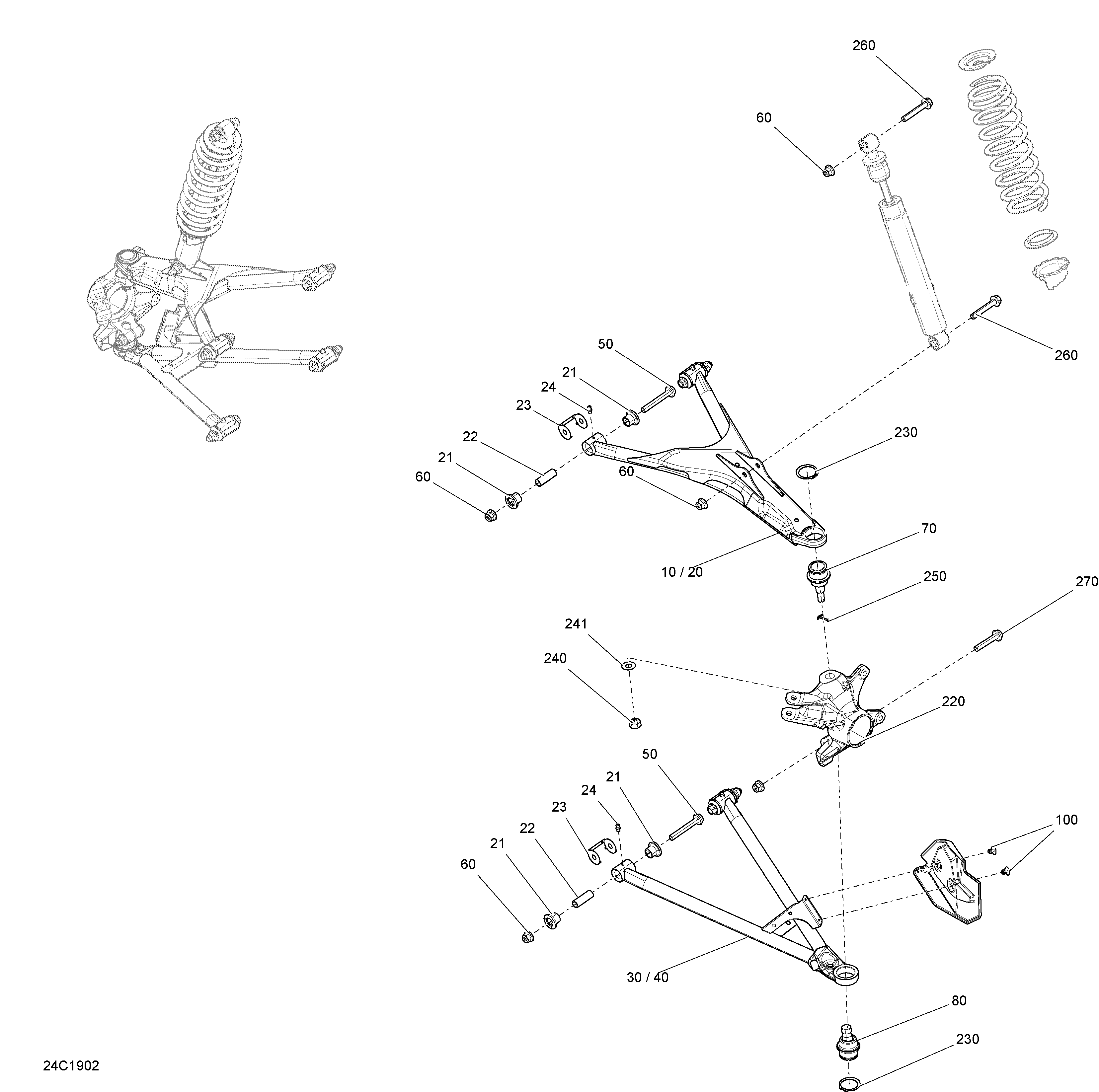 260
60
260
50
21
24
23
22
21
60
60
230
70
10 / 20
250
270
241
240
220
50
21
24
23
22
21
60
100
30 / 40
80
230
24C1902