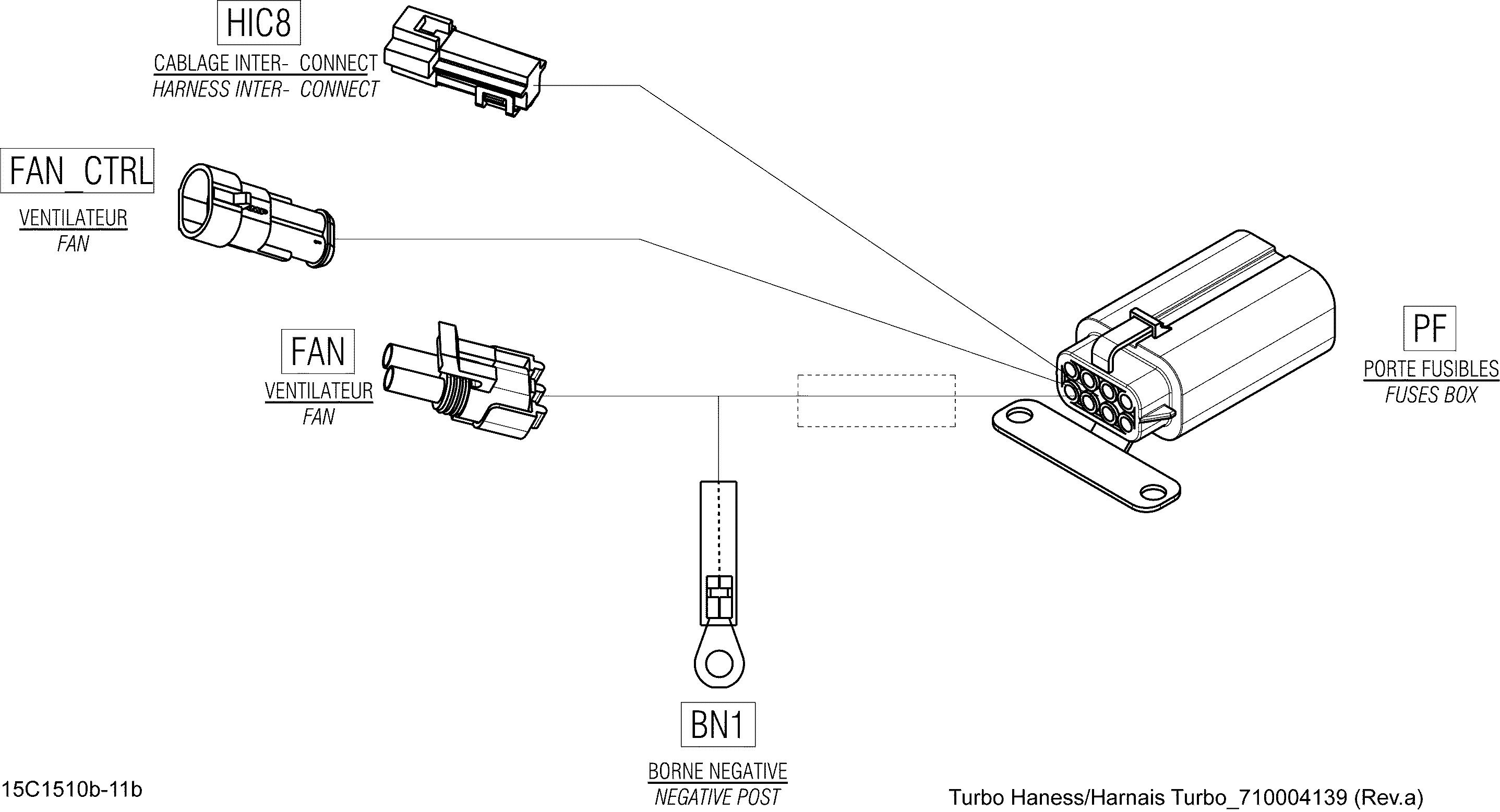 HIC8
CABLAGE INTER- CONNECT
HARNESS INTER- CONNECT

FAN_CTRL
VENTILATEUR
FAN

FAN
VENTILATEUR
FAN

PF
PORTE FUSIBLES
FUSES BOX

BN1
BORNE NEGATIVE
NEGATIVE POST

15C1510b-11b

Turbo Haness/Harnais Turbo_710004139 (Rev.a)