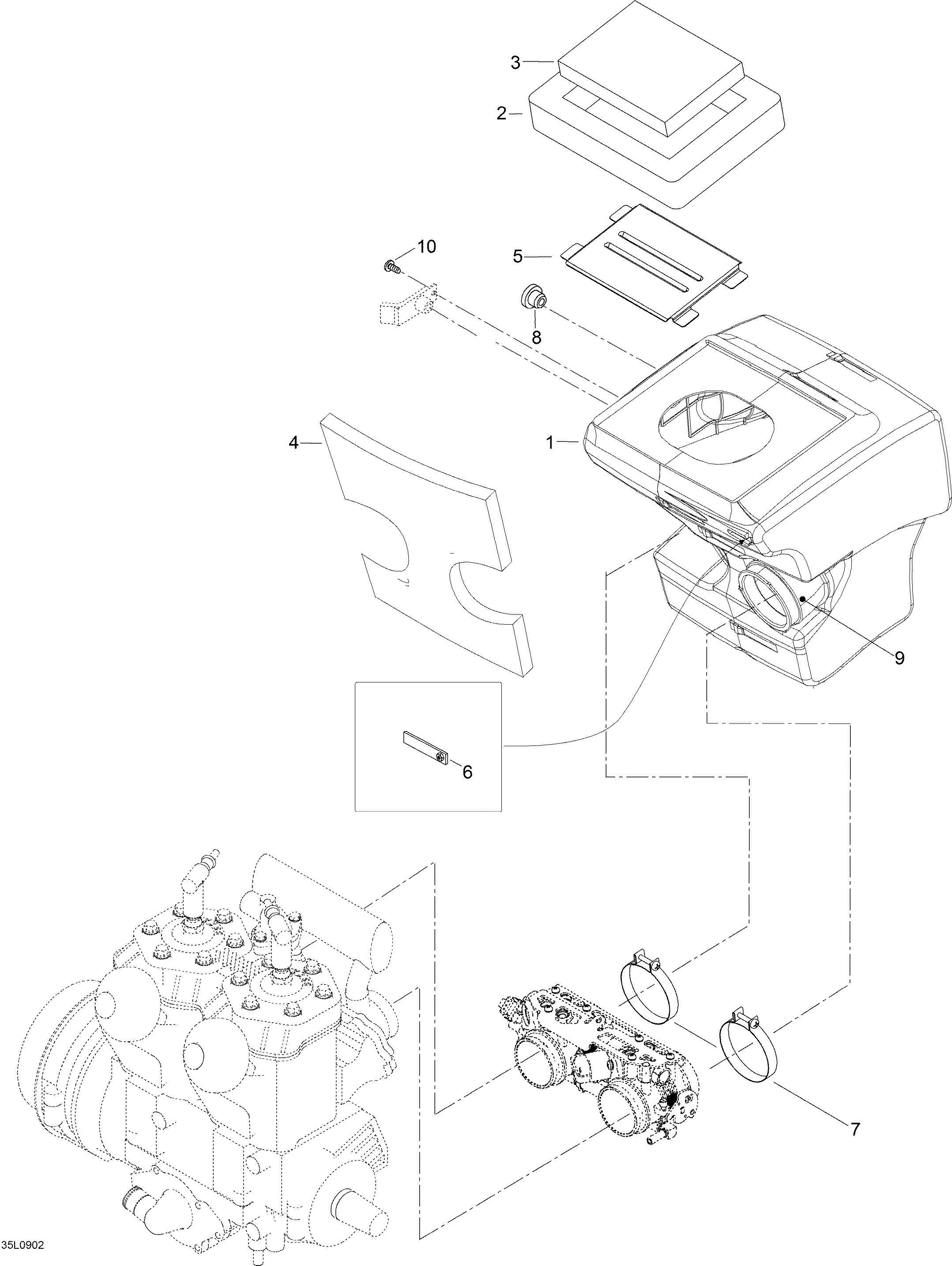 3
2
10
5
8
4
1
9
6
7
35L0902