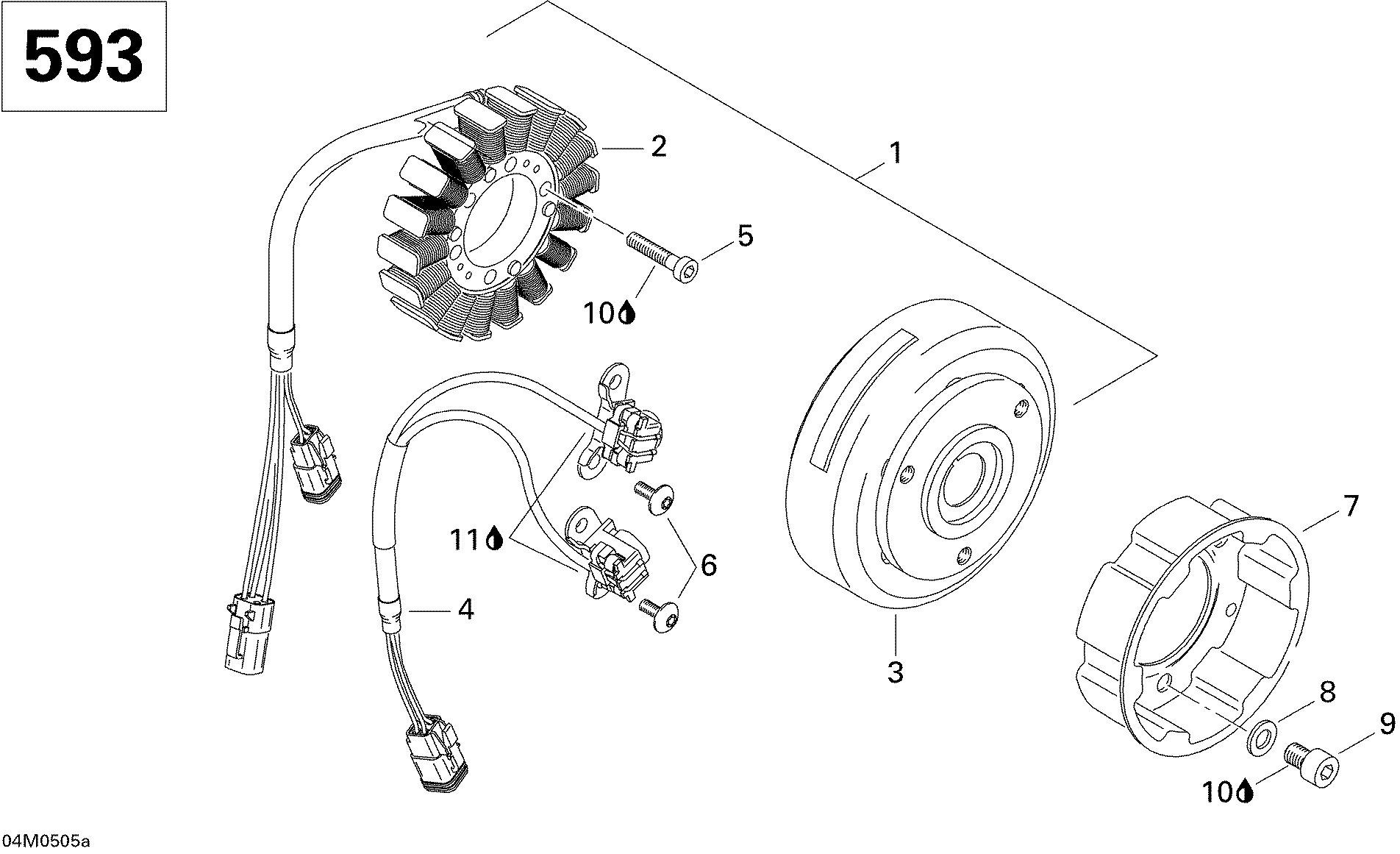 593

2

1

5

10

11

6

4

3

7

8

9

10

04M0505a