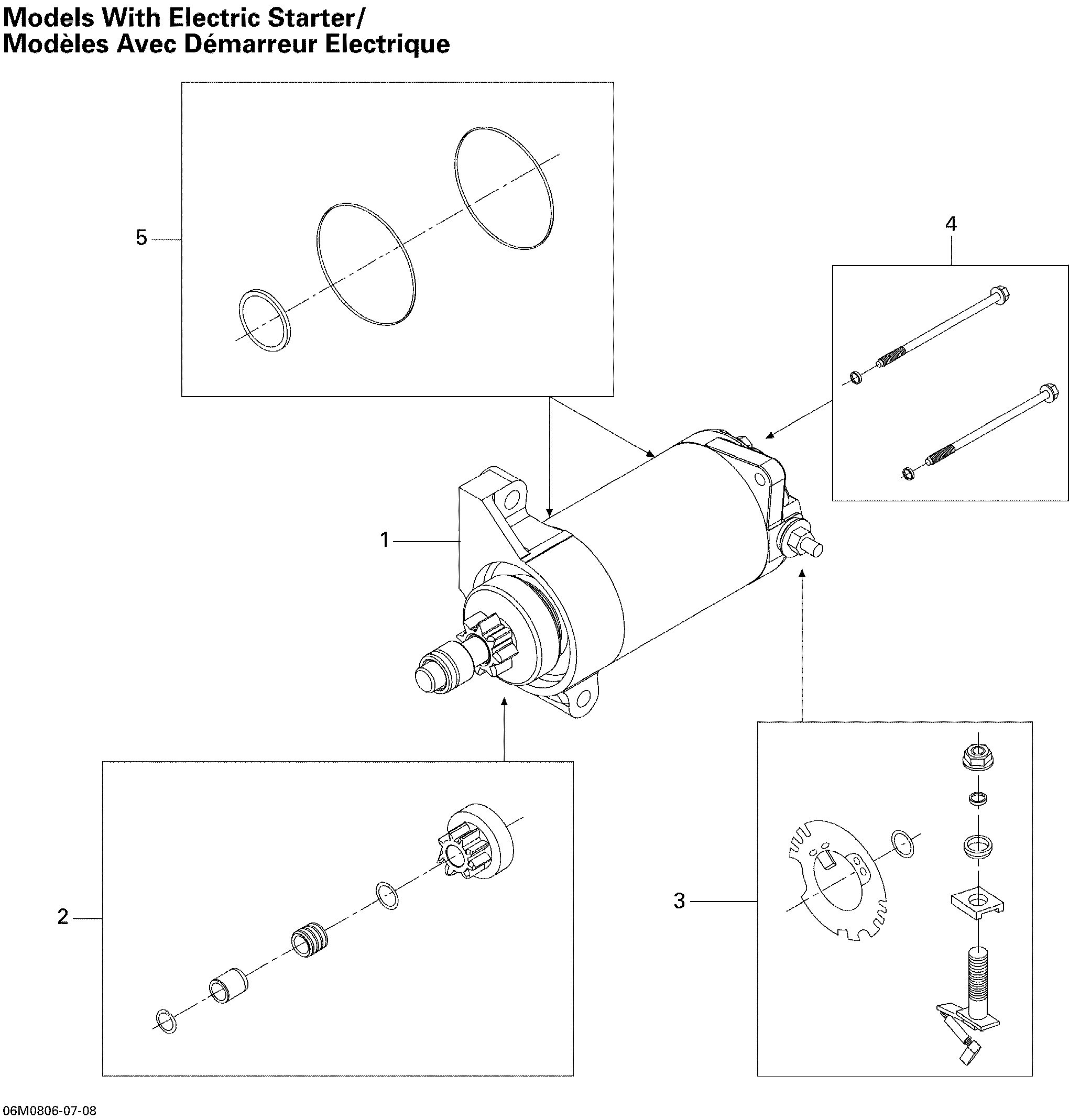 Models With Electric Starter/
Modèles Avec Démarreur Electrique

5

4

1

2

3

06M0806-07-08