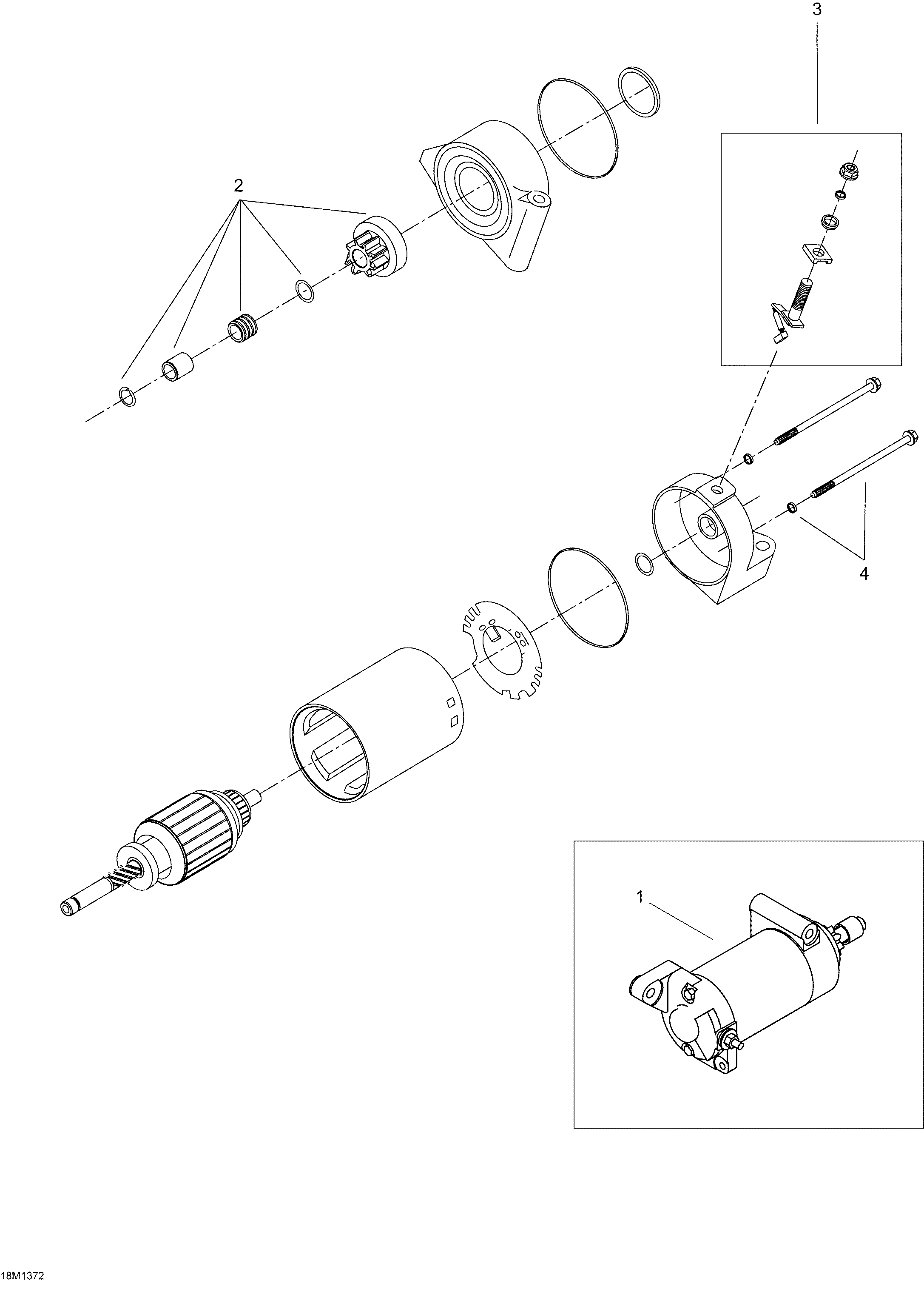 3

2

4

1

18M1372