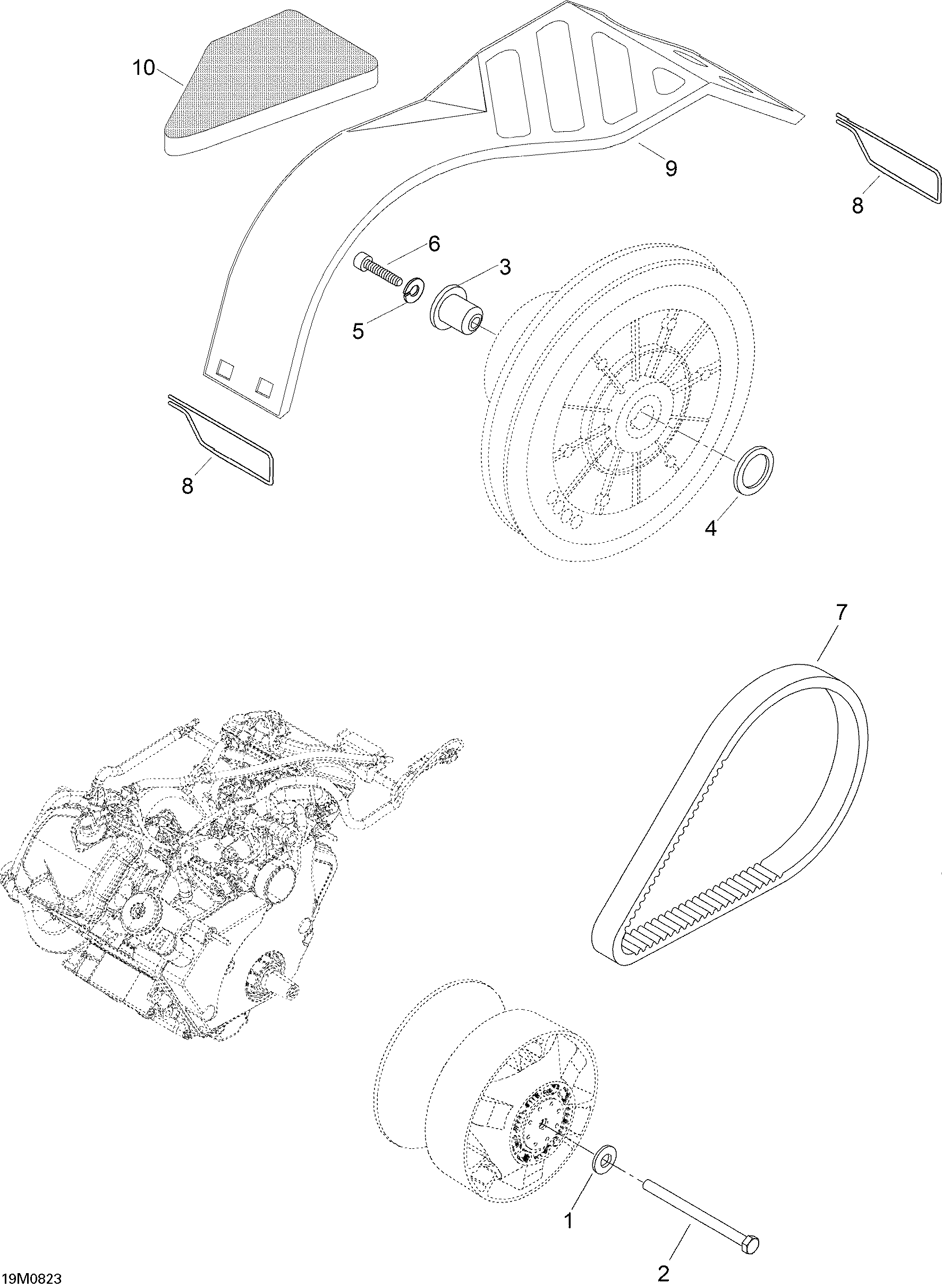 10
9
8
6
3
5
8
4
7
1
2
19M0823