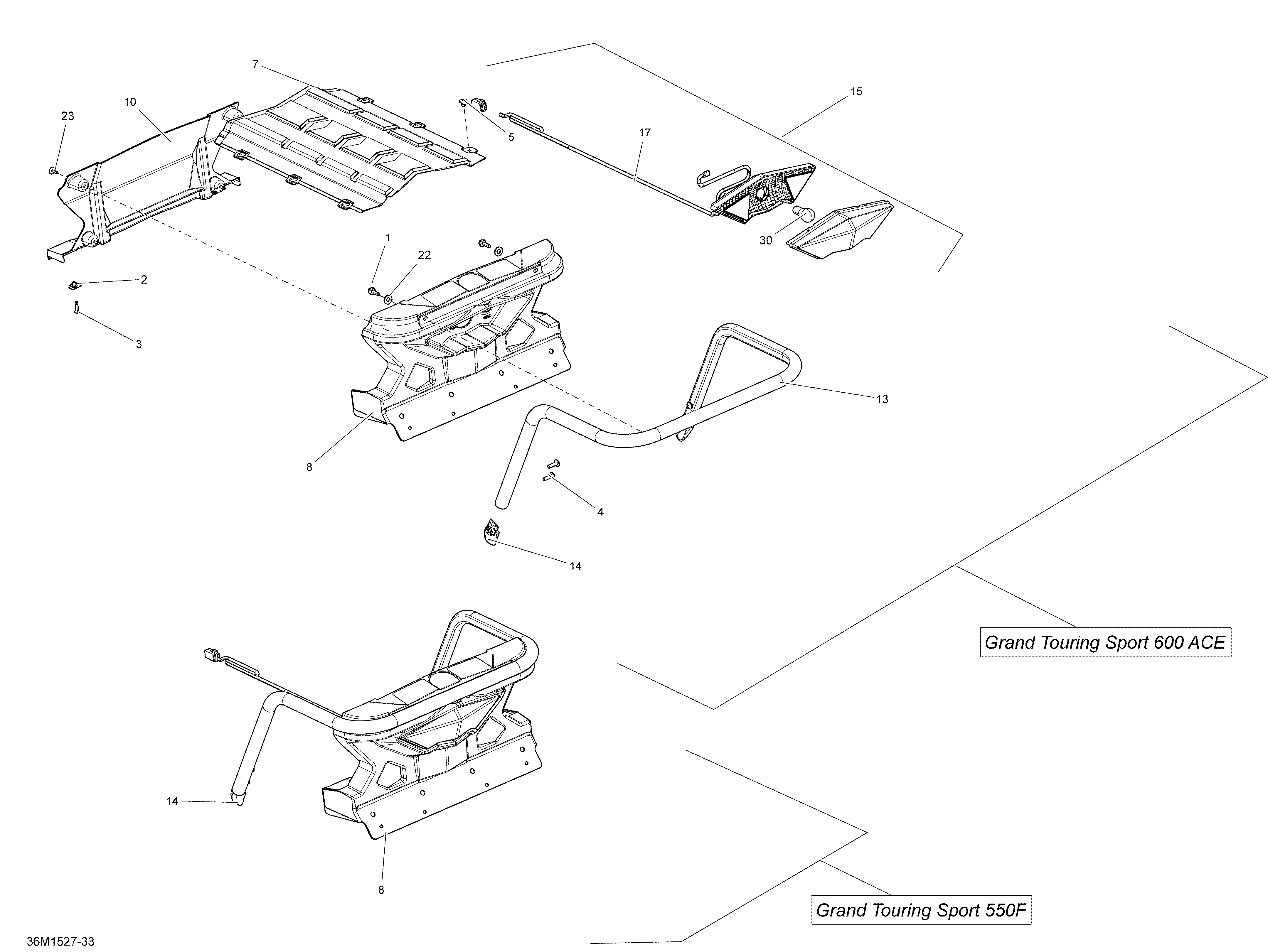 7
15
10
23
5
17
30
1
22
2
3
13
8
4
14
Grand Touring Sport 600 ACE
14
8
Grand Touring Sport 550F
36M1527-33