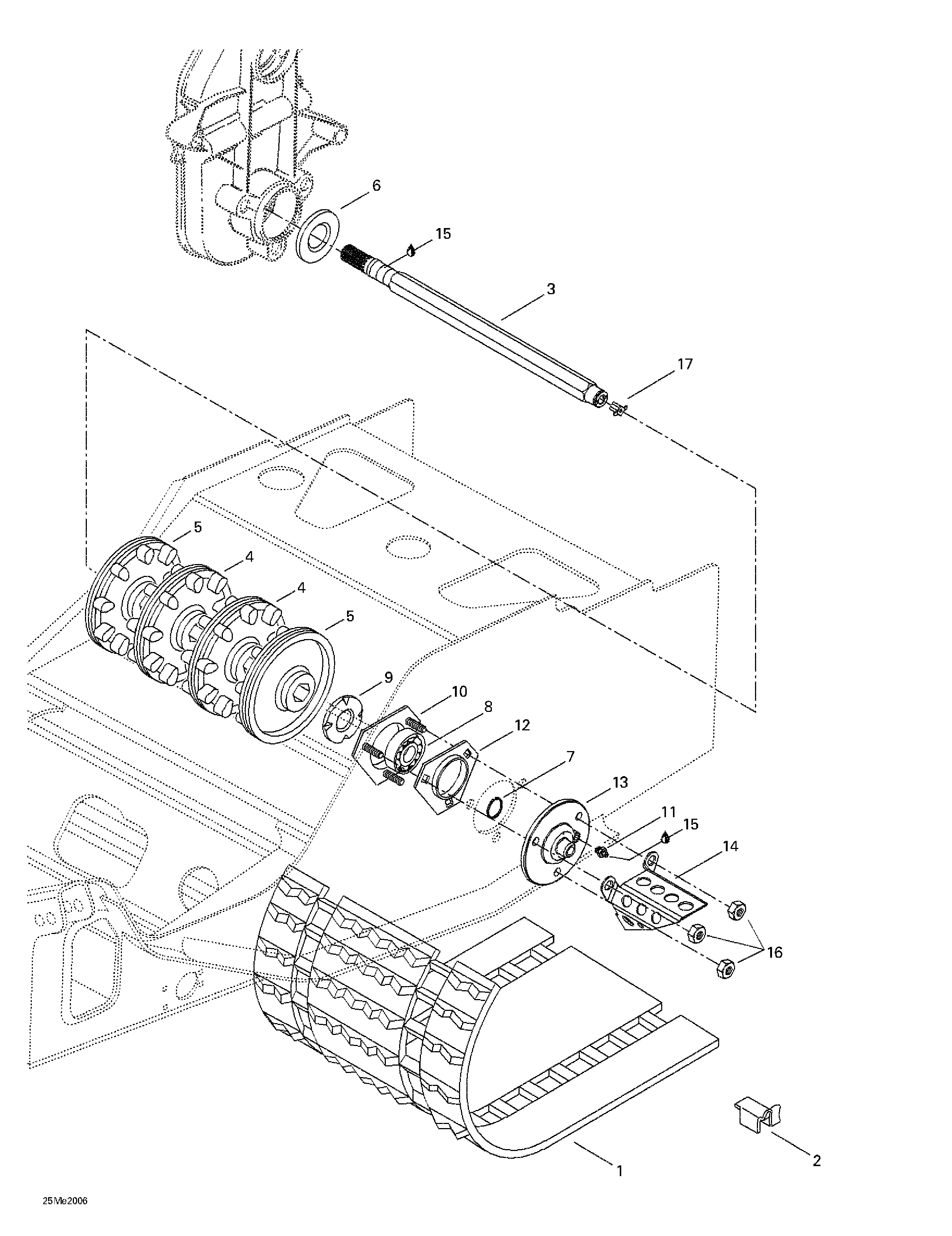 6
15
3
17
5
4
4
5
9
10
8
12
7
13
11
15
14
16
1
2
25Me2006