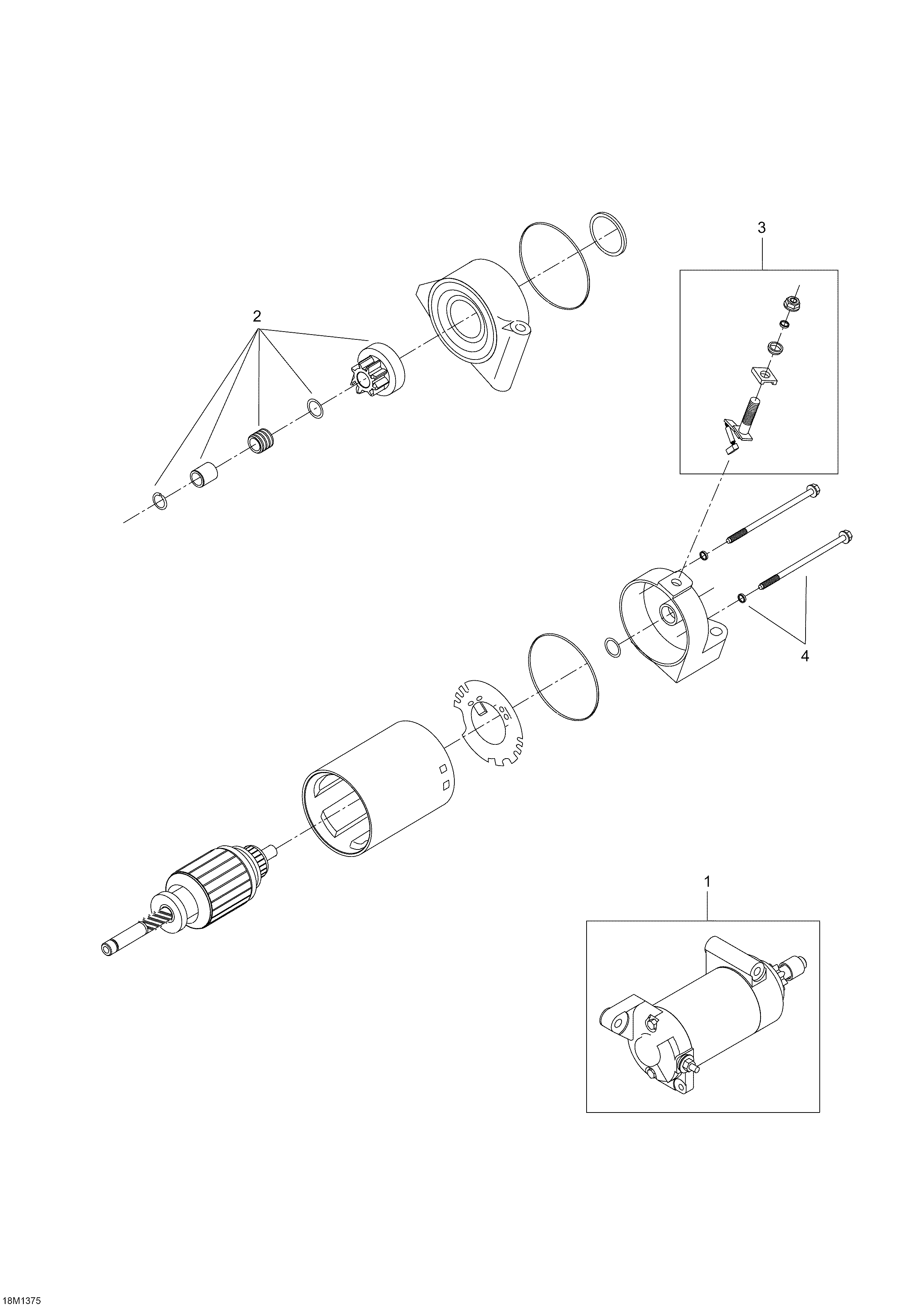 3

2

4

1

18M1375