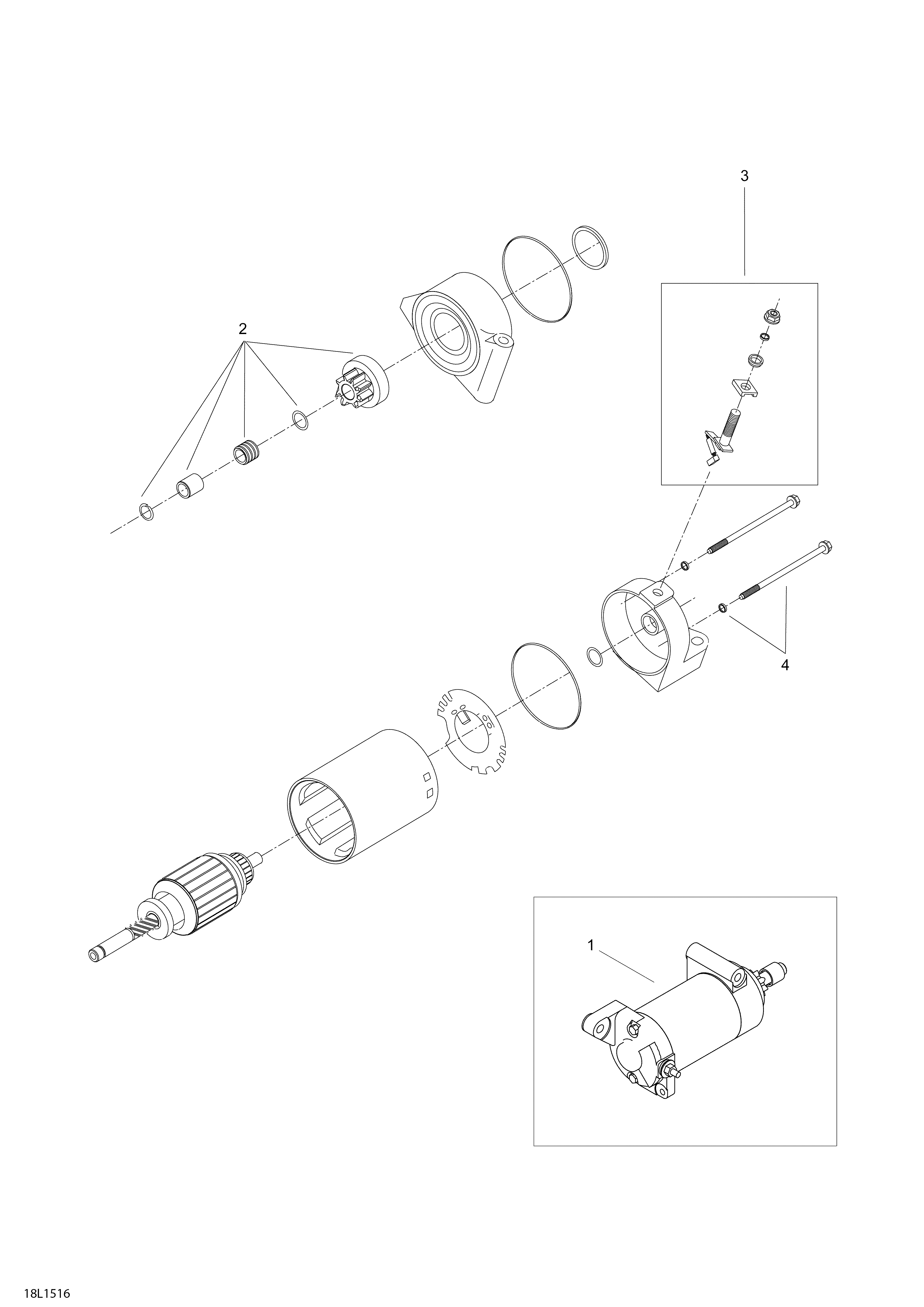 3

2

4

1

18L1516