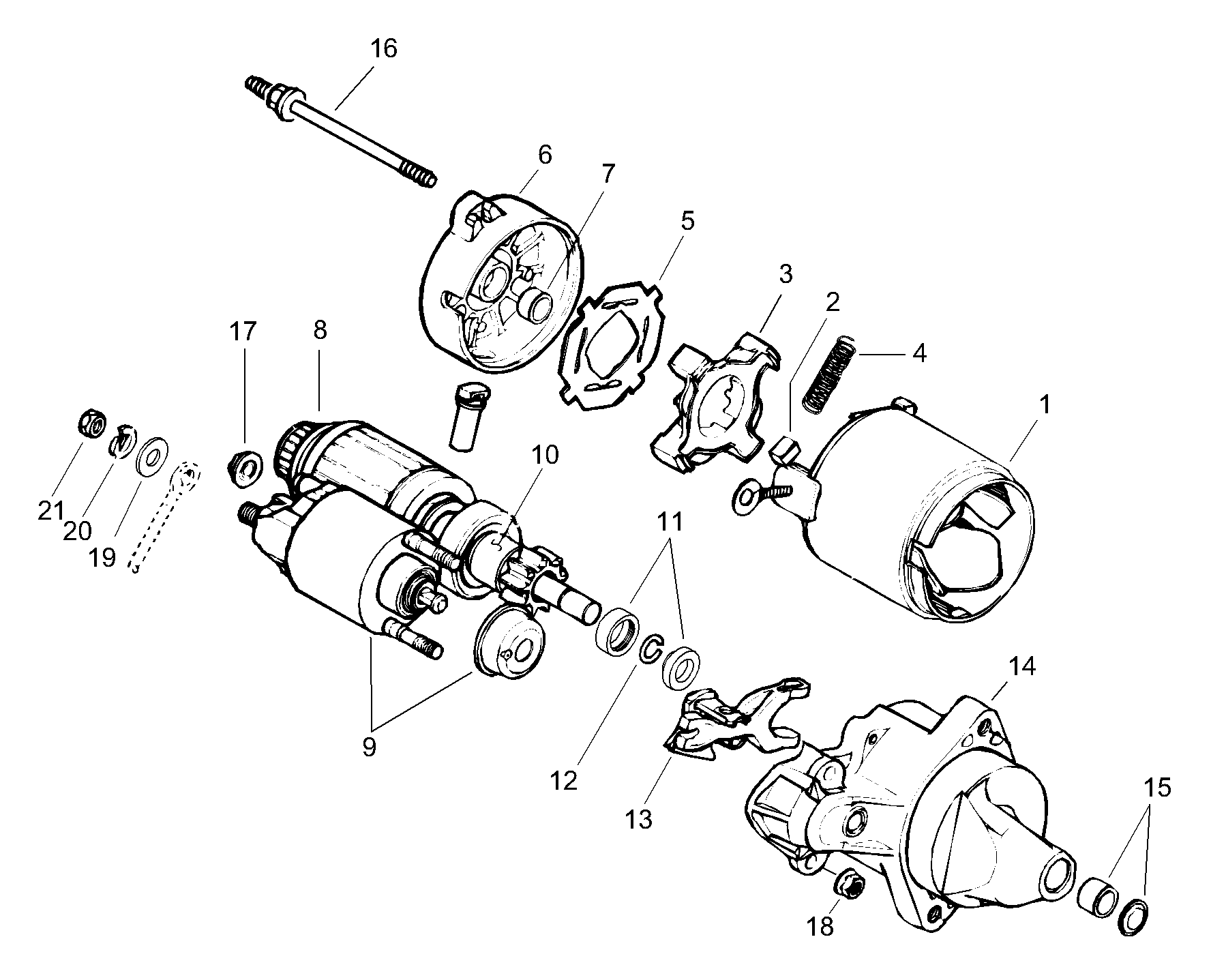 16
6
7
5
3
2
4
1
17
8
10
11
21
20
19
9
12
13
14
15
18