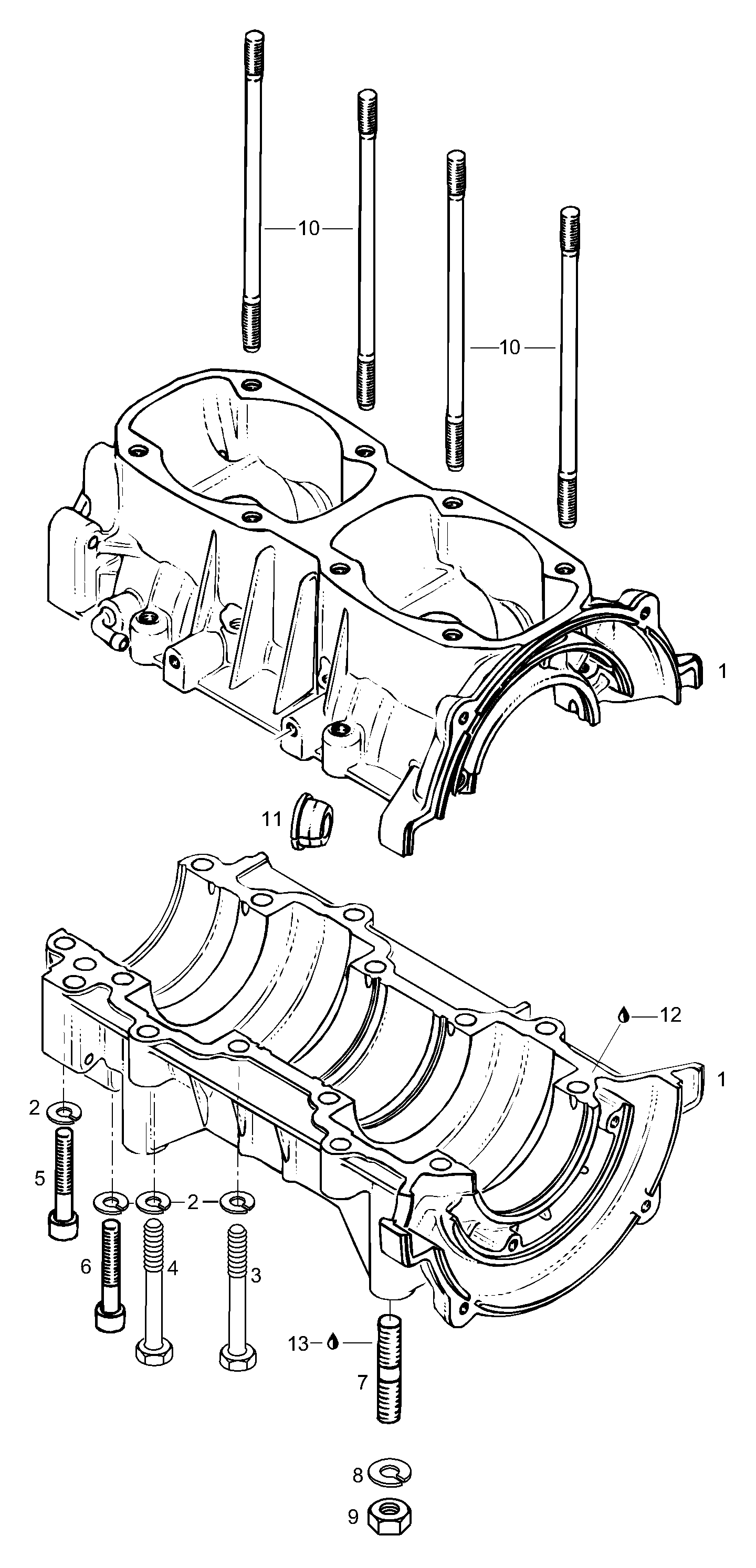 10
10
1
11
12
1
2
5
2
6
4
3
13
7
8
9