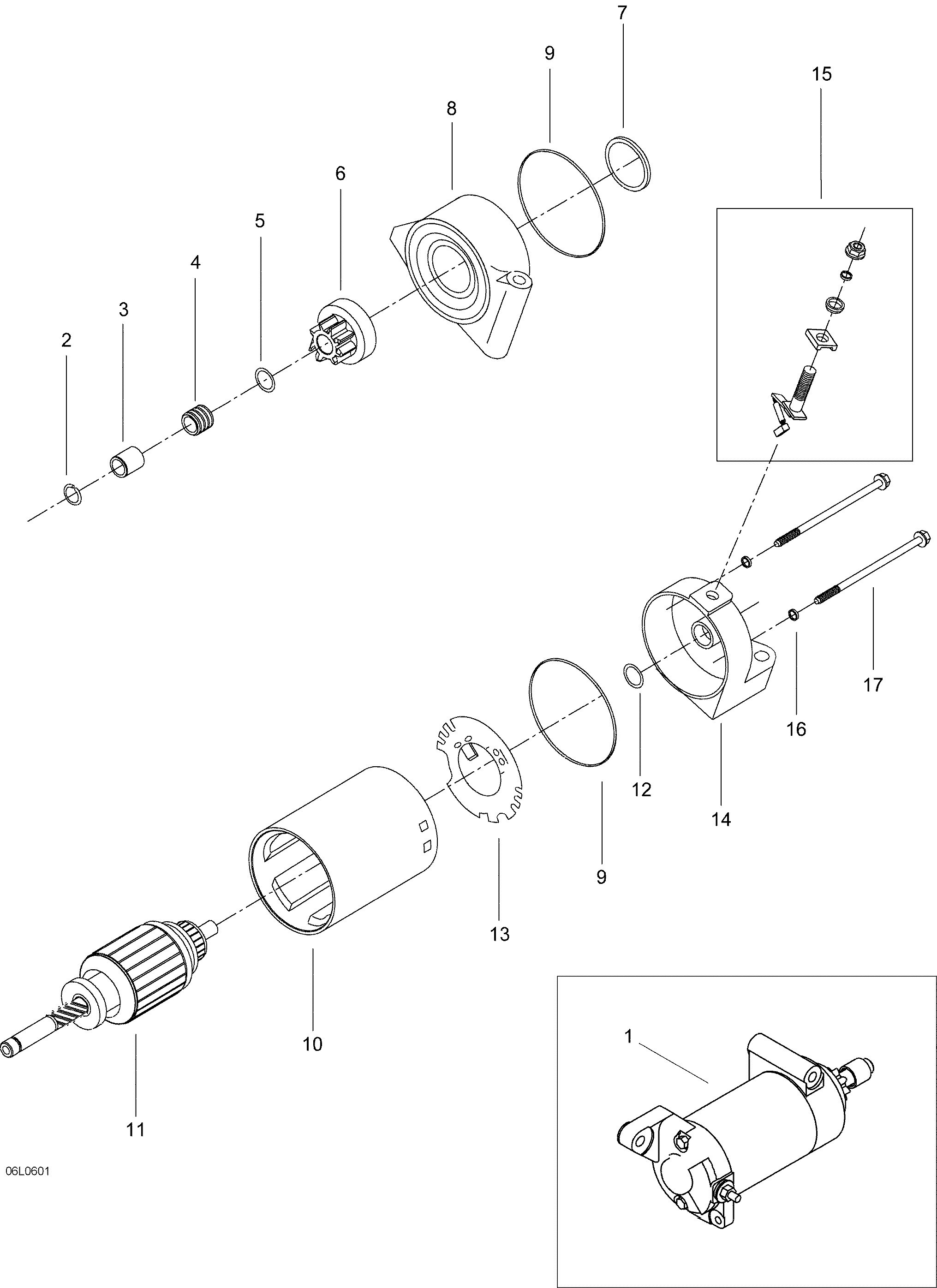 7
9
15
8
6
5
4
3
2
17
16
12
14
9
13
10
11
1
06L0601