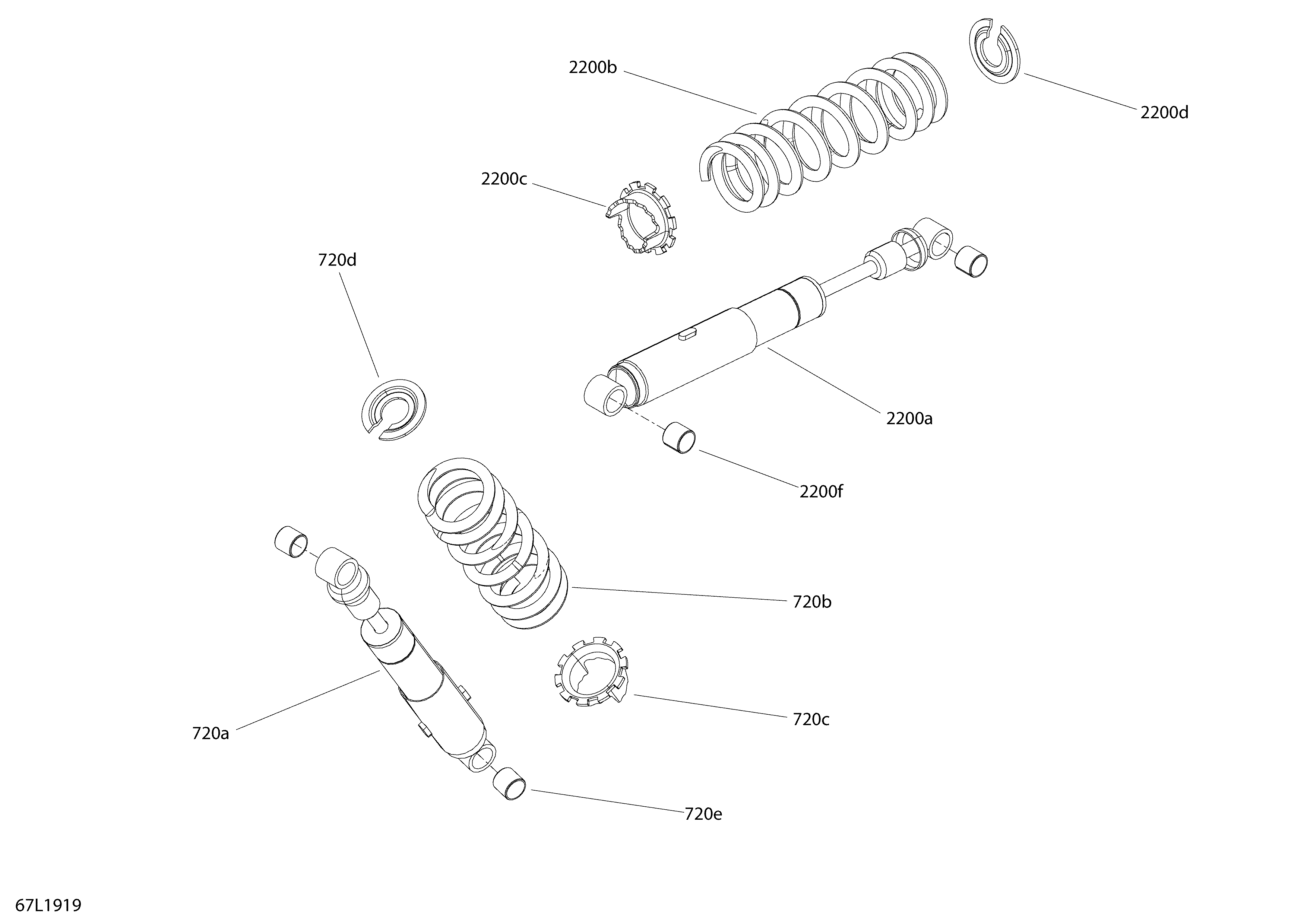 2200b
2200d
2200c
720d
2200a
2200f
720b
720c
720a
720e
67L1919