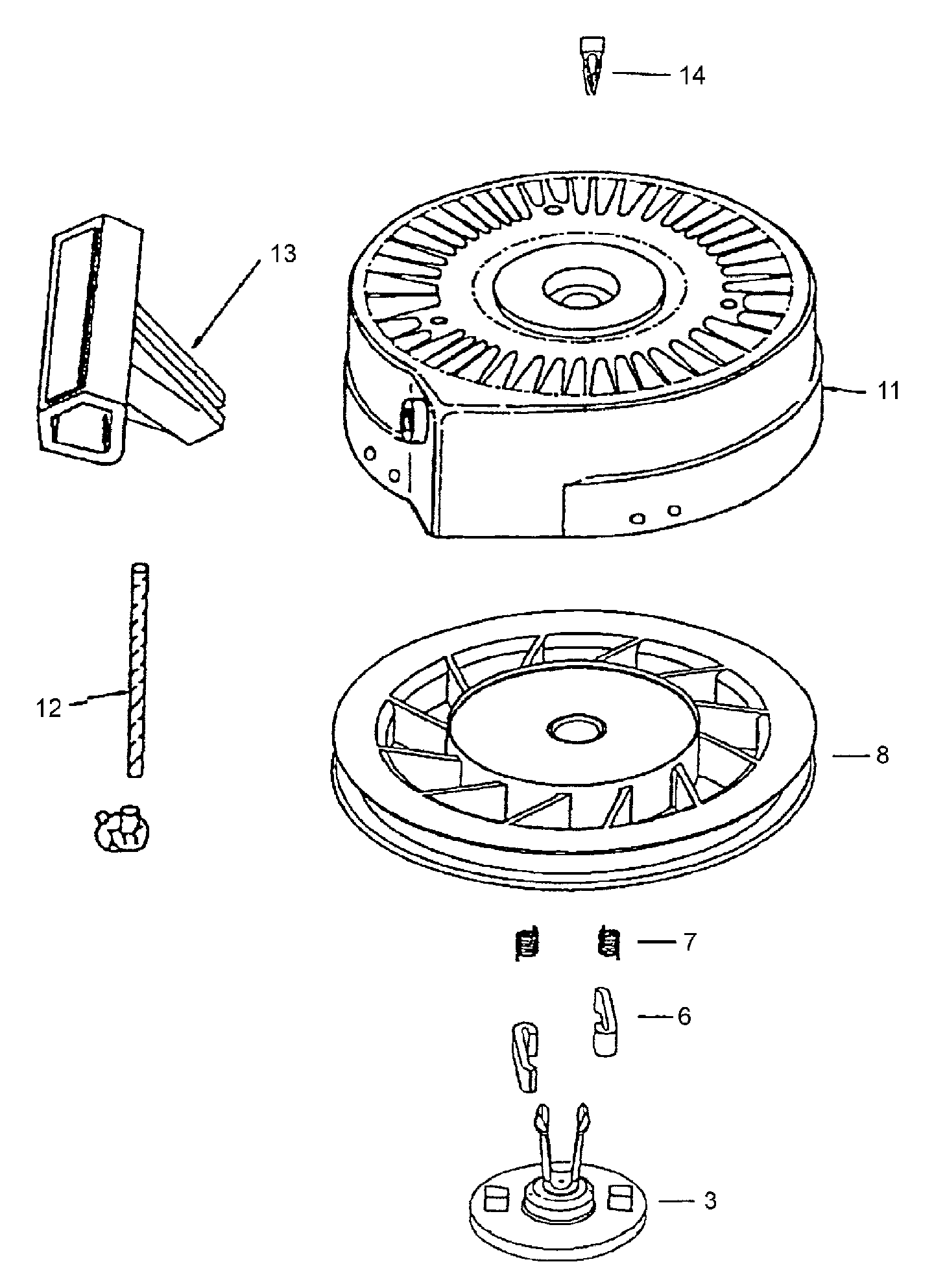 14

13

11

12

8

7

6

3