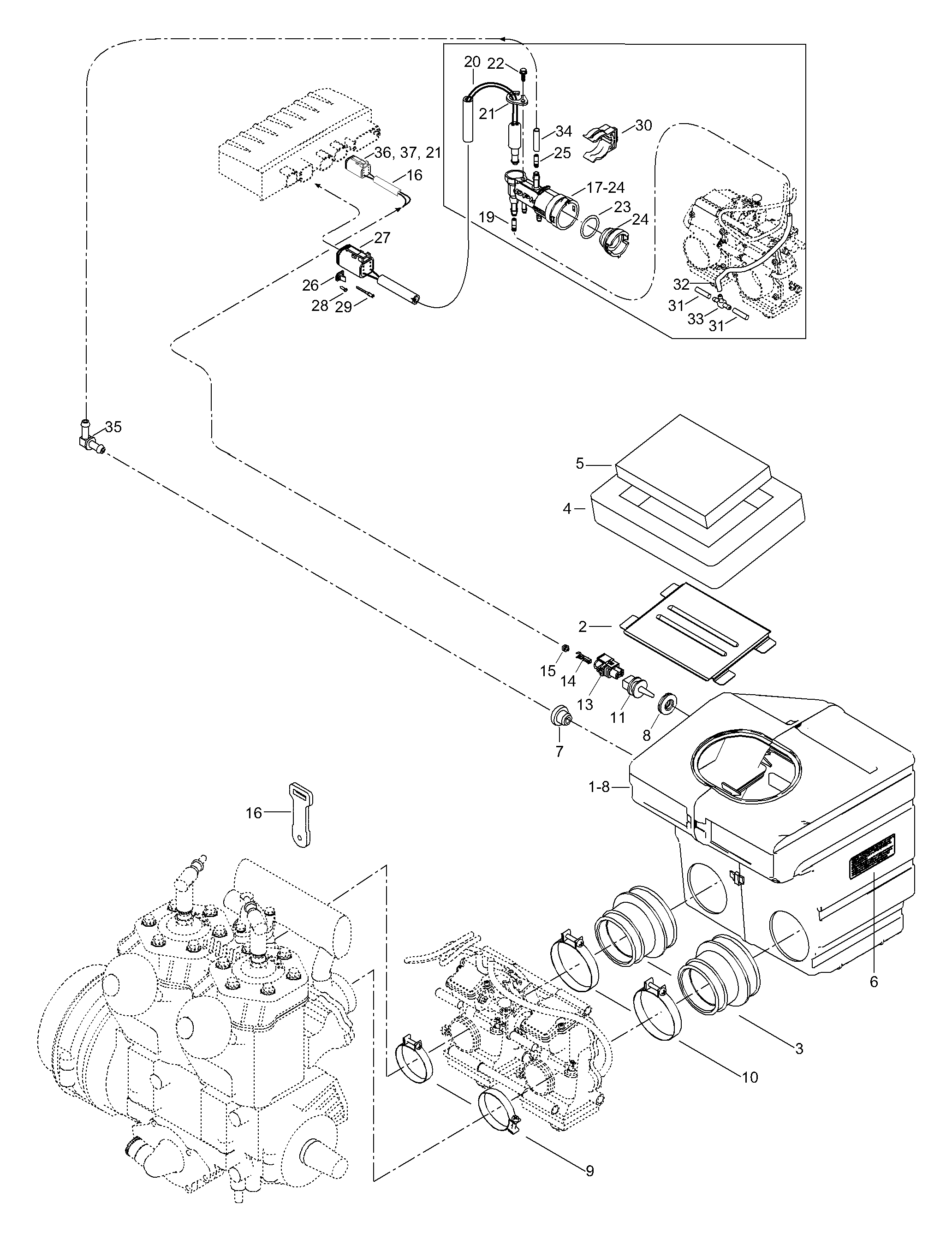 20
22
21
34
30
25
36, 37, 21
16
17-24
23
24
19
27
26
28
29
32
31
33
31
35
5
4
2
15
14
13
11
8
7
1-8
16
6
3
10
9