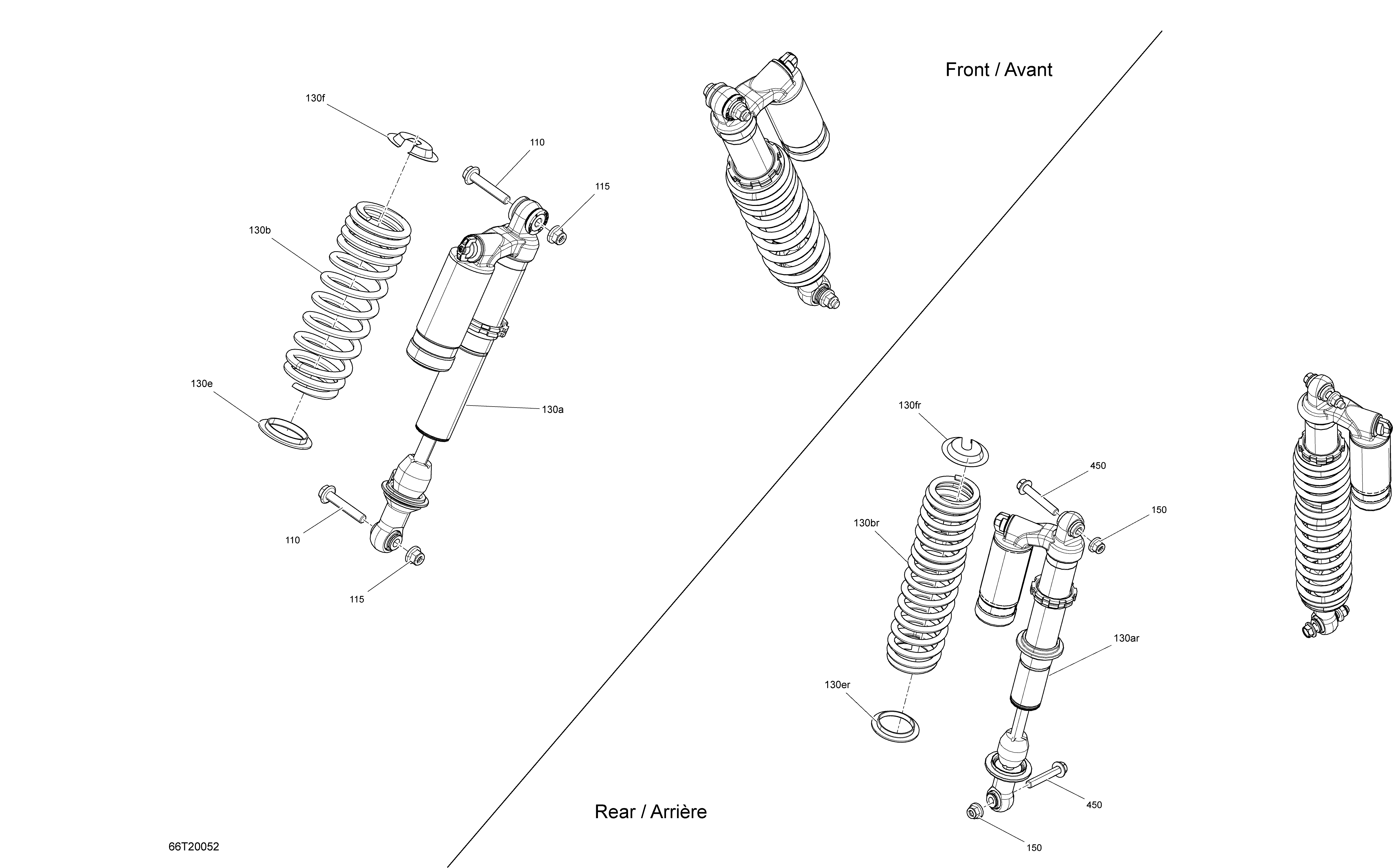 Front / Avant

130f

110

115

130b

130e

130a

110

115

130fr

450

150

130br

130ar

130er

450

150

Rear / Arrière

66T20052