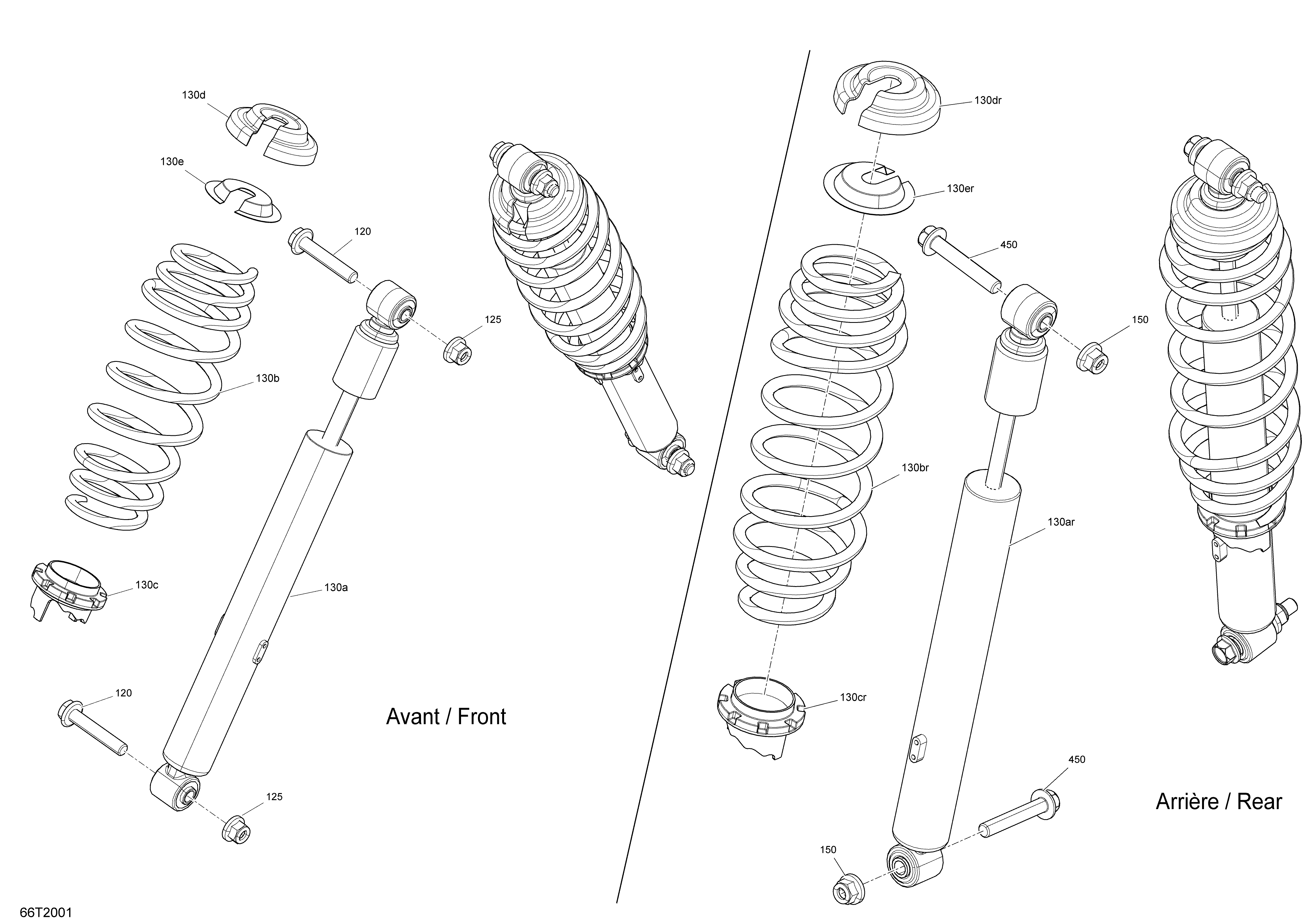 130d

130e

120

125

130b

130c

130a

120

125

Avant / Front

130dr

130er

450

150

130br

130ar

130cr

450

150

Arrière / Rear

66T2001