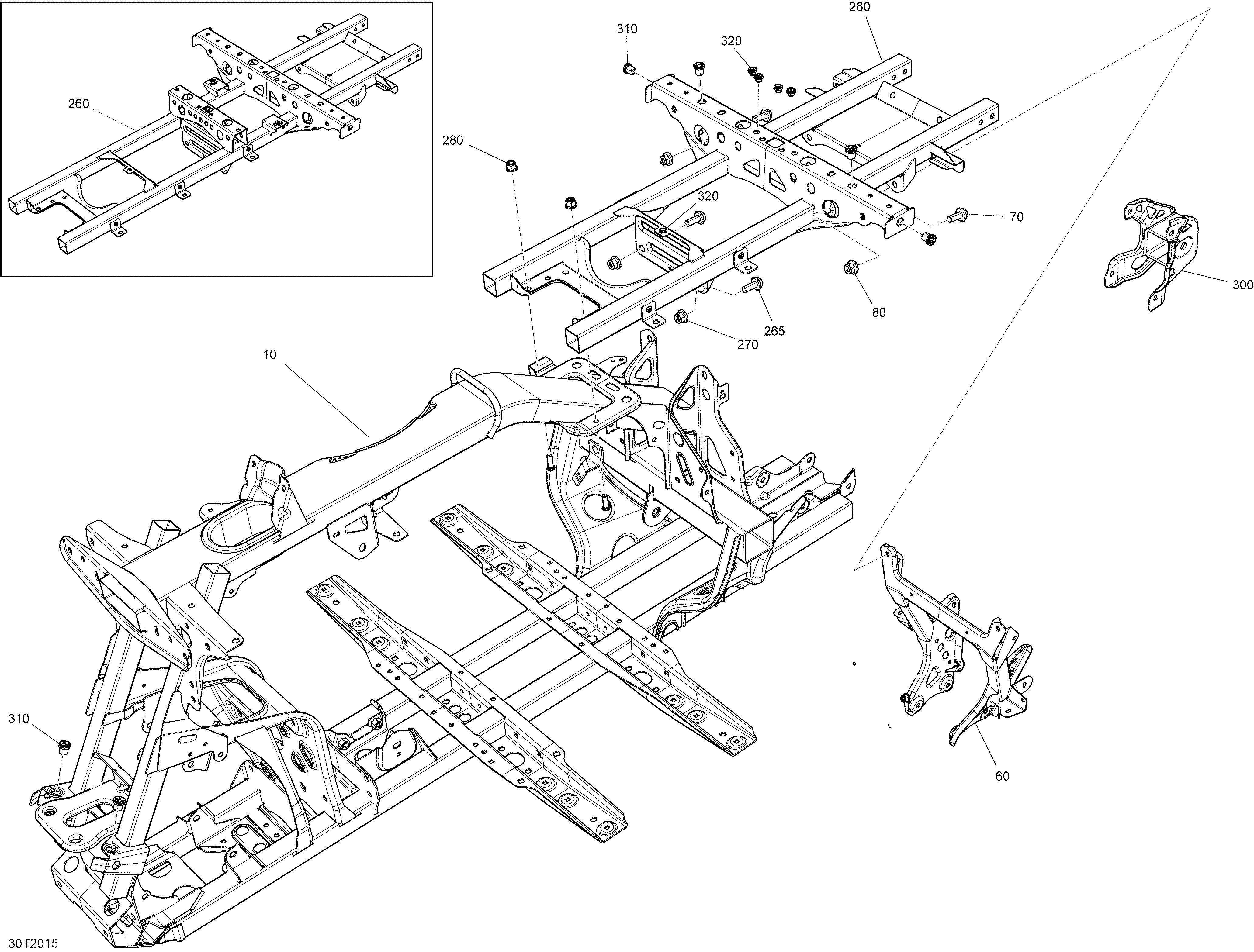 260
260
310
320
280
320
70
300
80
265
270
10
310
60
30T2015