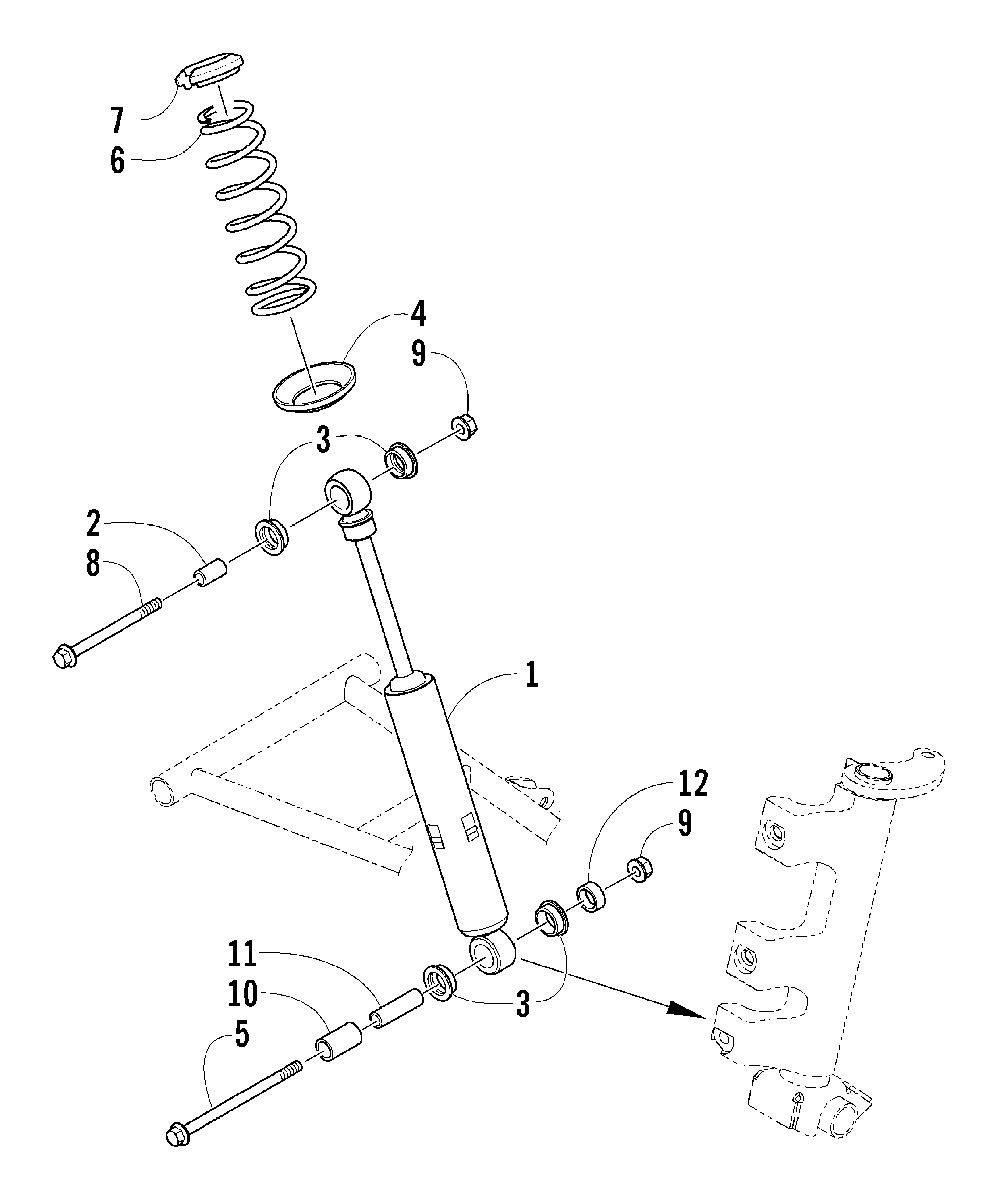 7
6
4
9
3
2
8
1
12
9
11
10
3
5