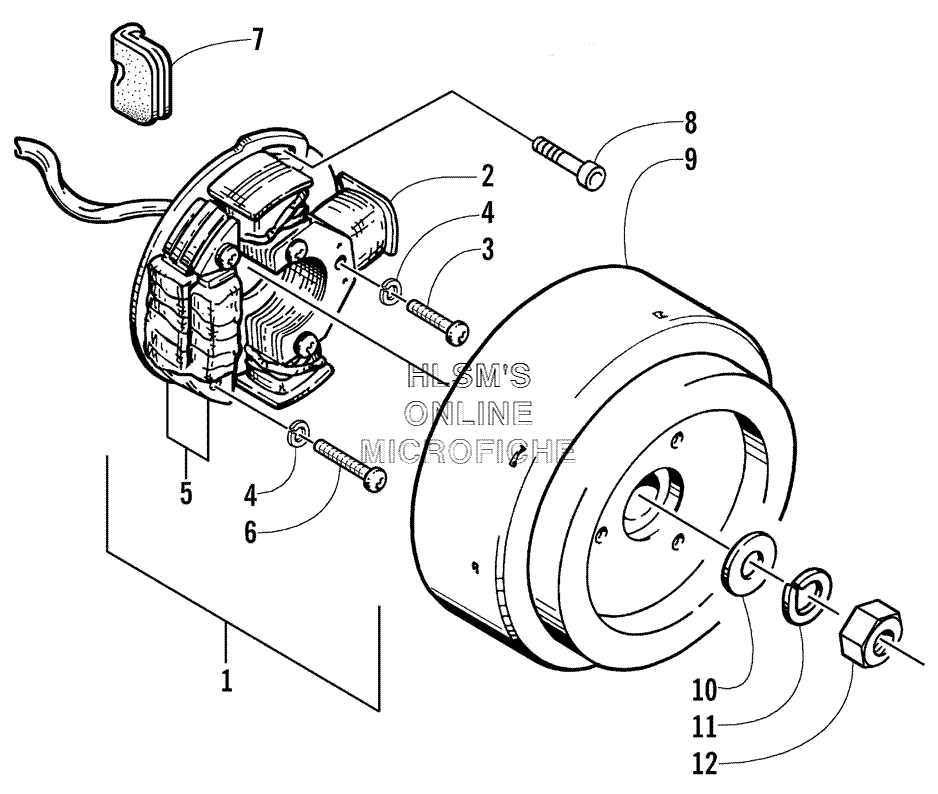 7
8
9
2
4
3
HLSM'S
ONLINE
MICROFICHE
5
4
6
1
10
11
12