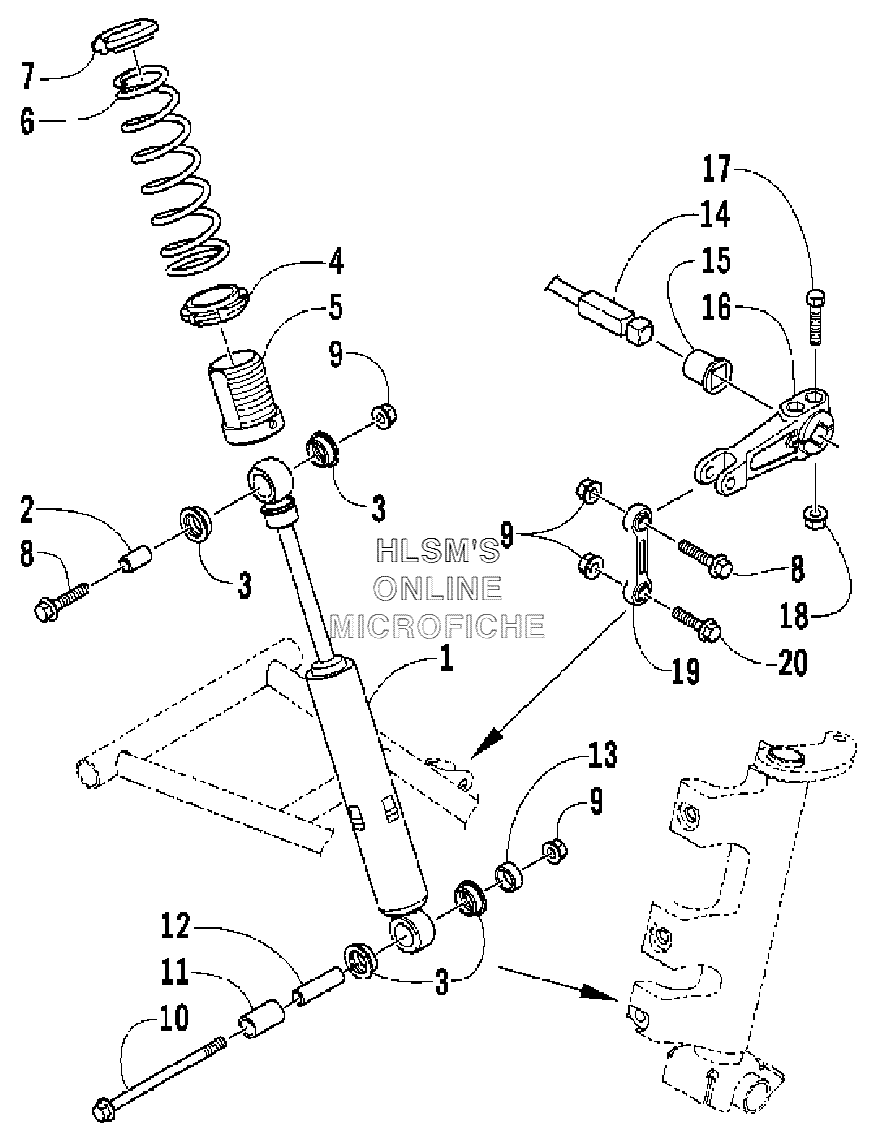 7
6
4
5
9
3
2
8
3
17
14
15
16
9
8
18
19
20
HLSM'S ONLINE MICROFICHE
1
13
9
12
11
3
10