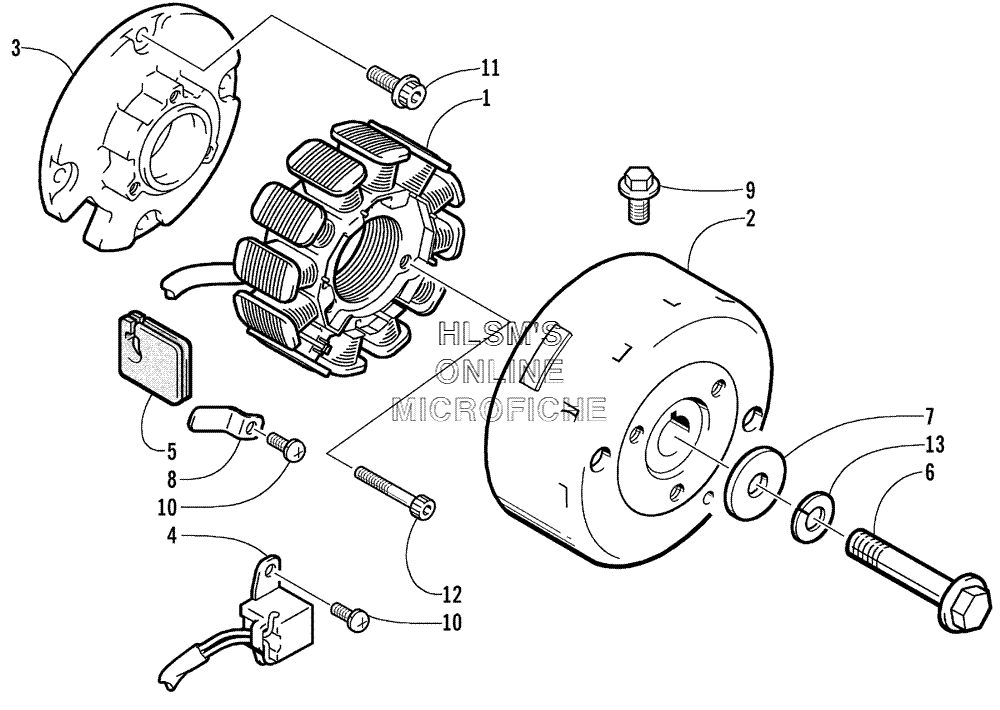 3
11
1
9
2
HLSM'S
ONLINE
MICROFICHE
5
8
10
7
13
6
4
12
10