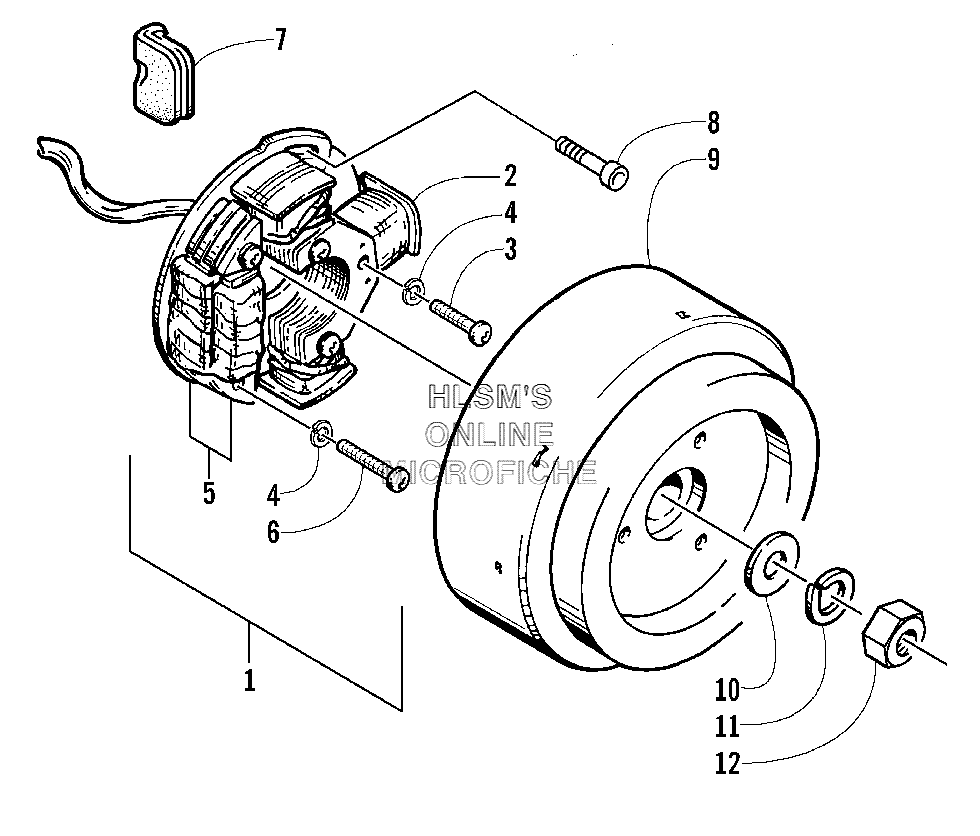 7
8
9
2
4
3
HLSM'S
ONLINE
MICROFICHE
5
4
6
1
10
11
12