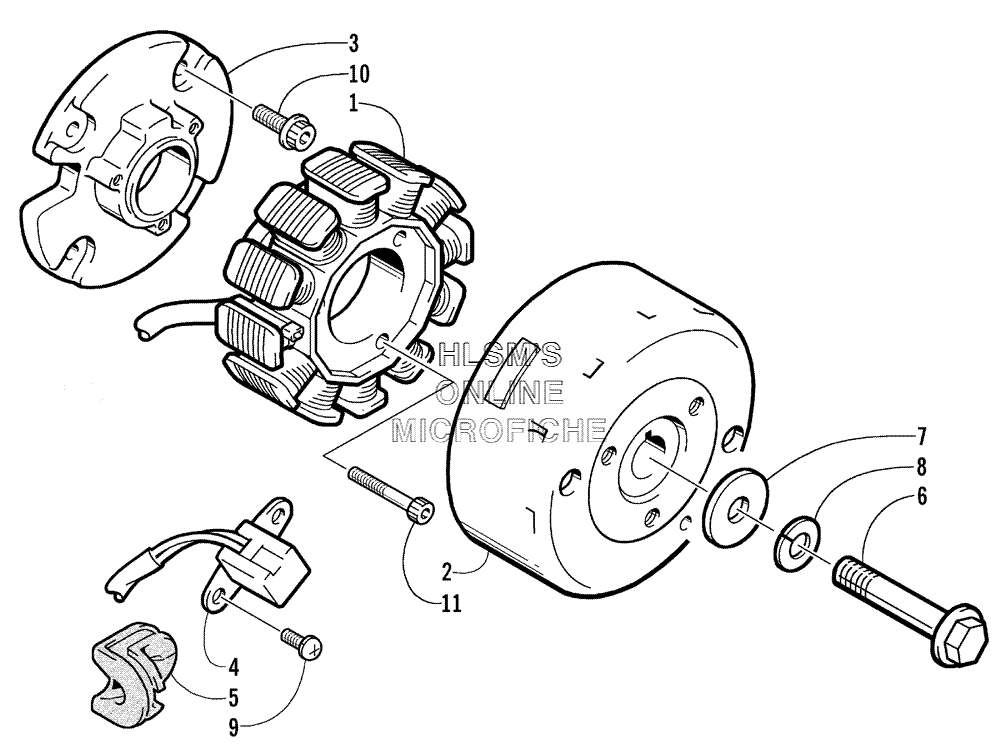 3
10
1
HLSM'S
ONLINE
MICROFICHE
7
8
6
2
11
4
5
9