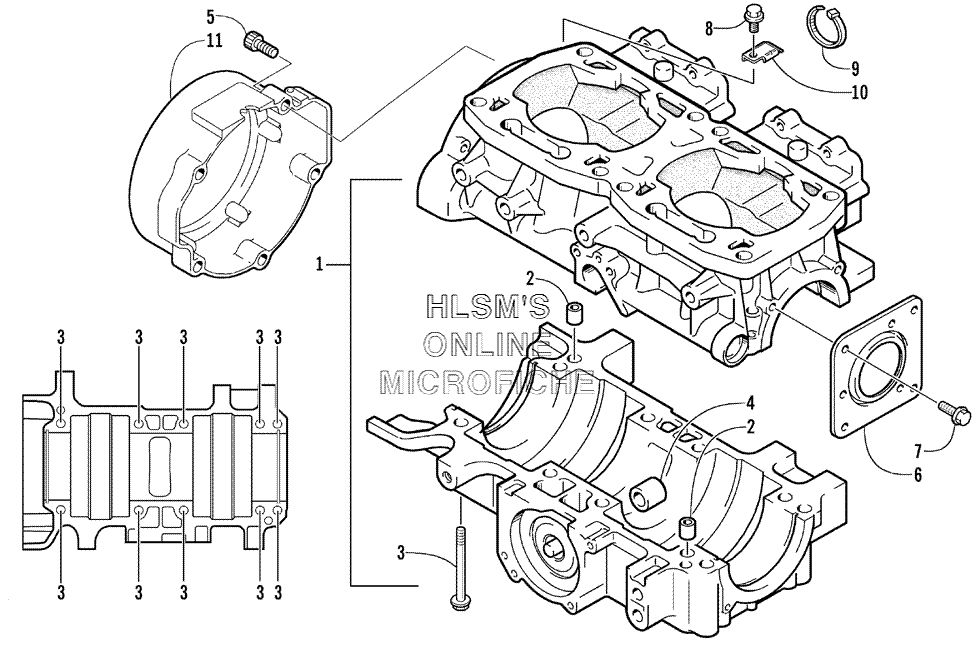 5
11
8
9
10
1
2
HLSM'S
ONLINE
MICROFICHE
3 3 3 3 3
4
2
7
6
3
3 3 3 3 3