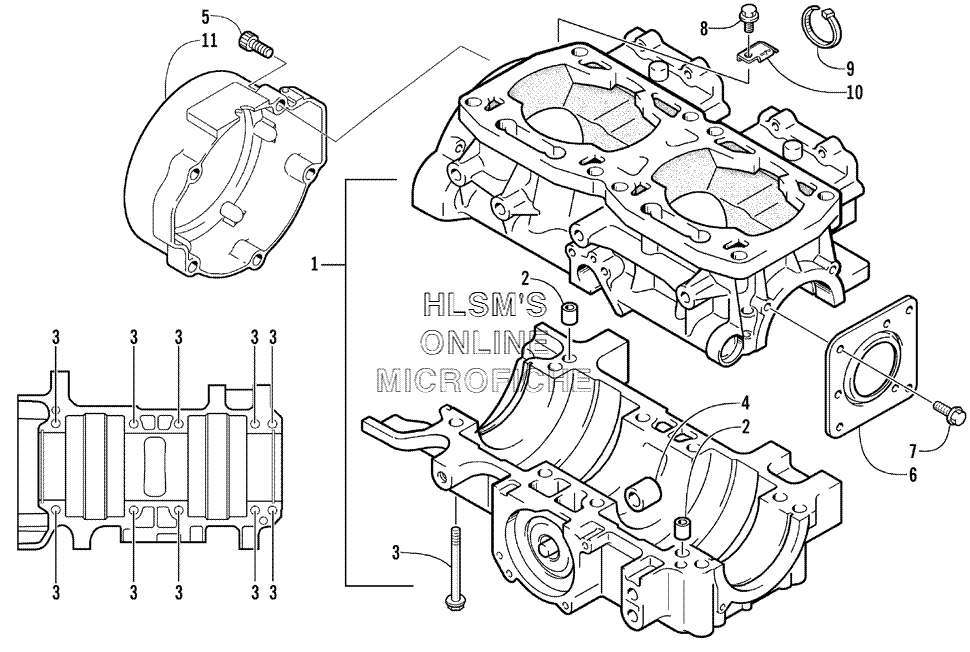 5
11
8
9
10
1
2
HLSM'S
ONLINE
MICROFICHE
3 3 3 3 3
4
2
7
6
3
3 3 3 3 3