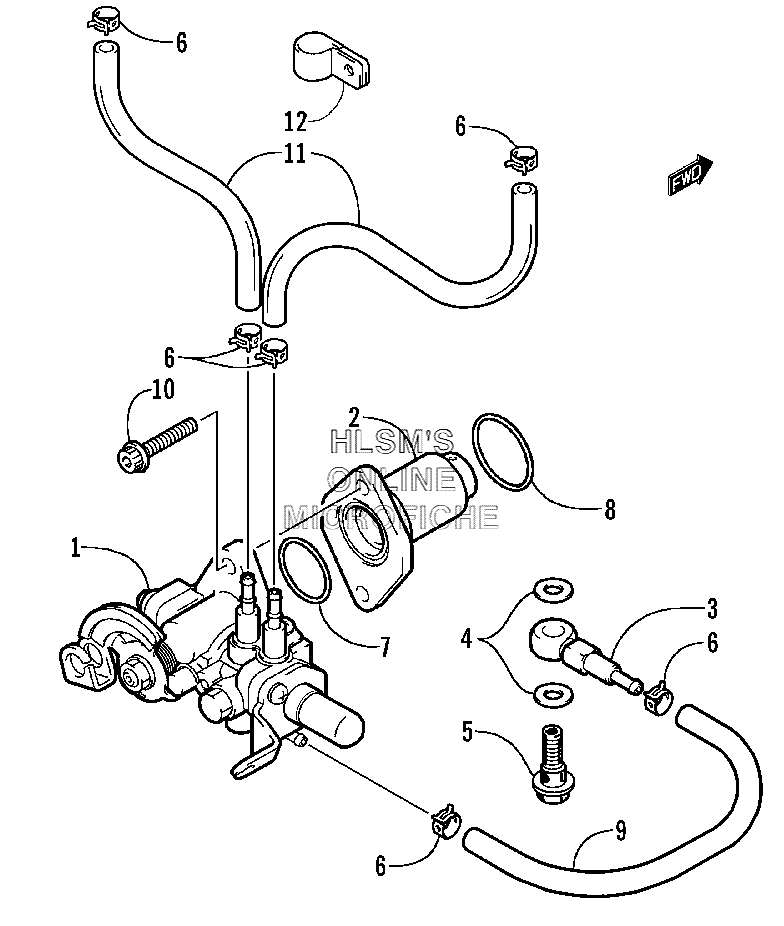 6

12

6

11

FWD

6

10

2

HLSM'S
ONLINE
MICROFICHE

8

1

7

4

3

6

5

9

6