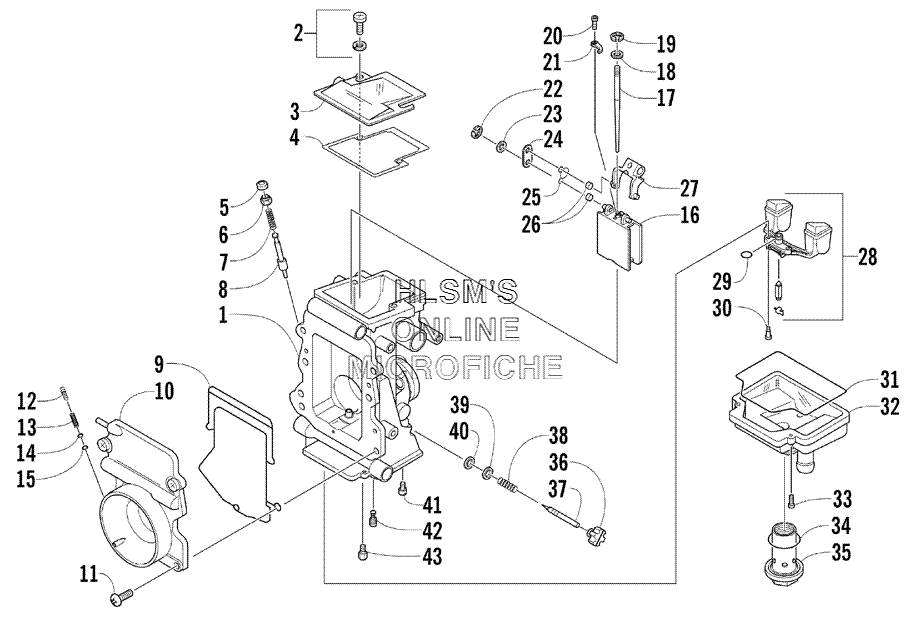 2
3
4
5
6
7
8
1
9
10
12
13
14
15
11
20
21
22
23
24
25
26
19
18
17
27
16
28
29
30
31
32
33
34
35
39
40
38
36
37
41
42
43
HLSM'S ONLINE MICROFICHE