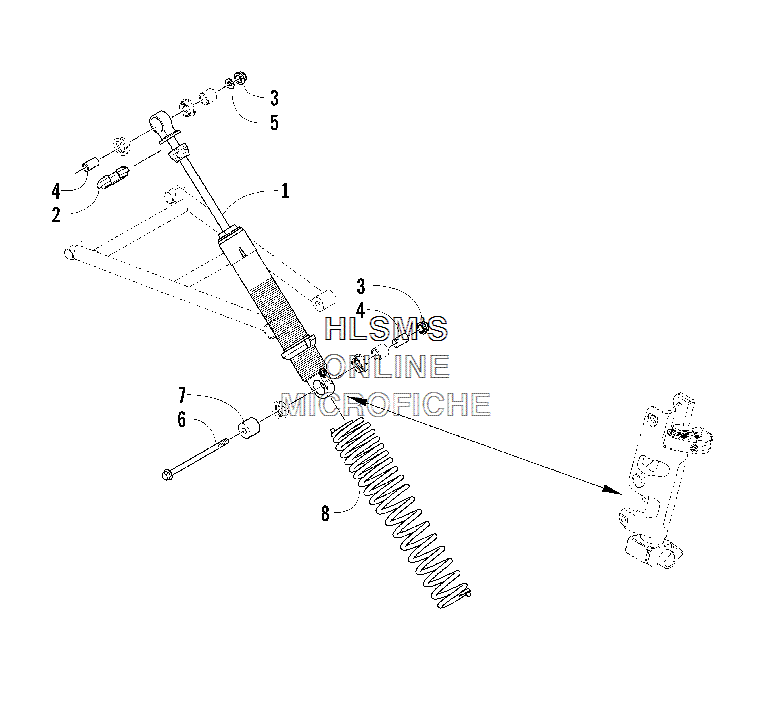 3
5
4
2
1
3
4
HLSM'S
ONLINE
MICROFICHE
7
6
8