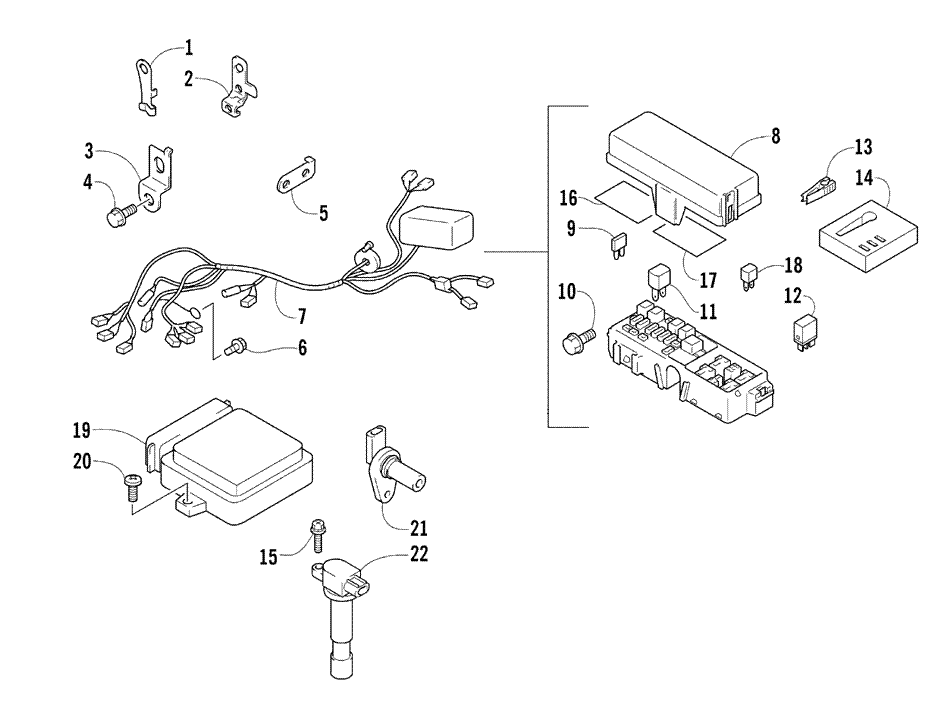 1
2
3
4
5
7
6
8
13
14
16
9
17
18
10
11
12
19
20
21
15
22