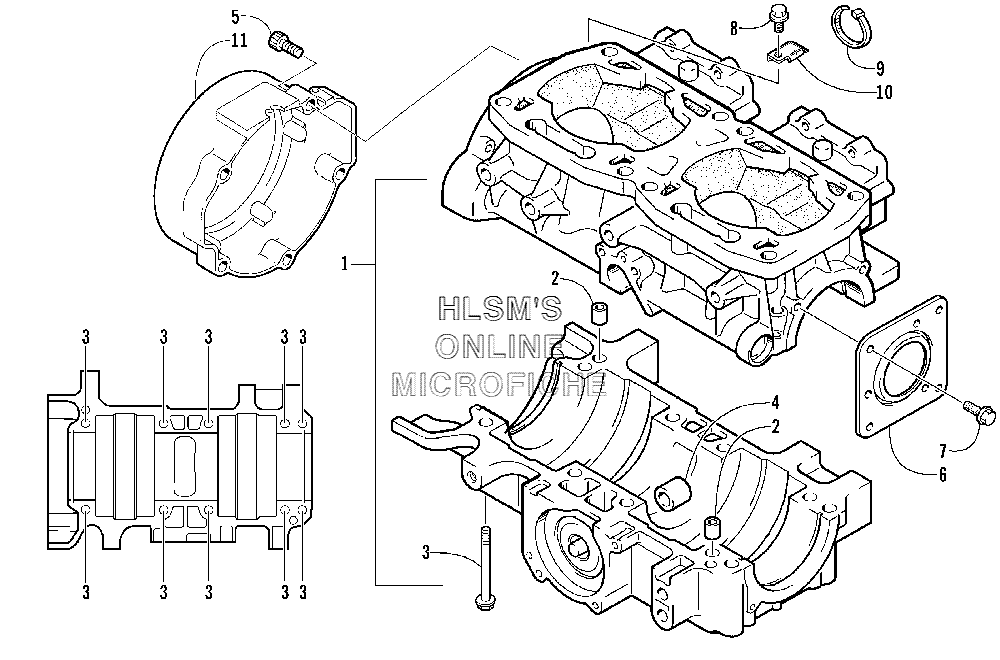 5
11
8
9
10
1
2
HLSM'S
ONLINE
MICROFICHE
3 3 3 3 3
4
2
7
6
3
3 3 3 3 3