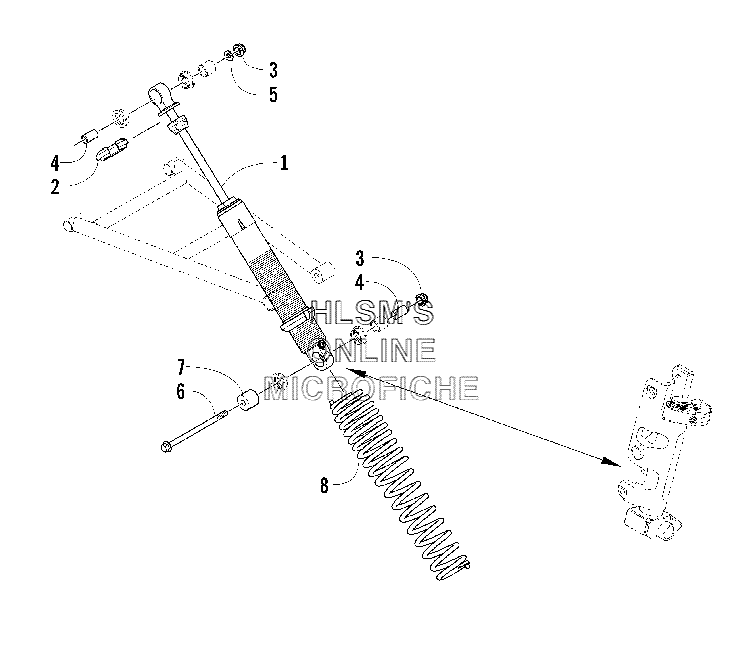 3
5
4
2
1
3
4
HLSM'S
ONLINE
MICROFICHE
7
6
8