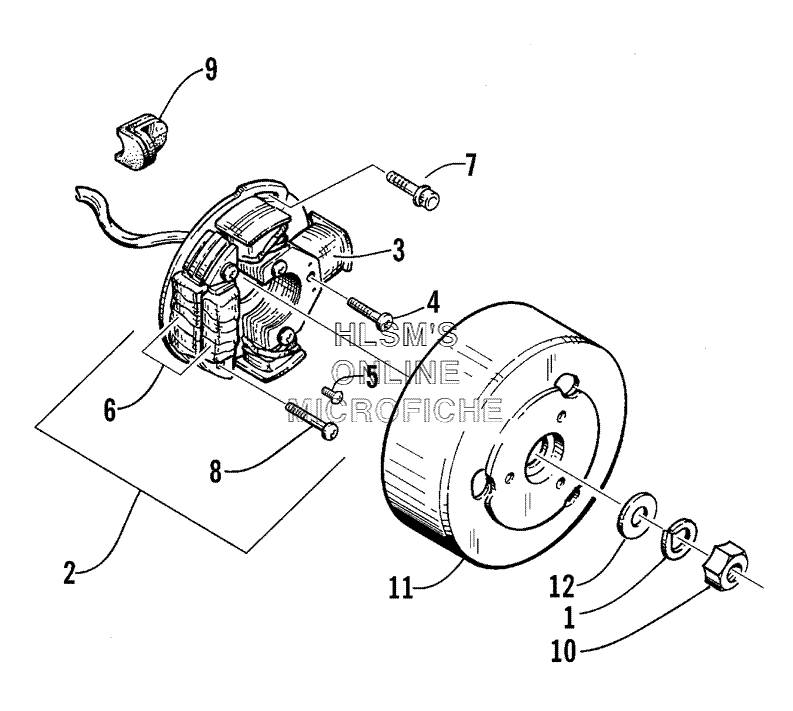 9
7
3
4
HLSM'S
ONLINE
MICROFICHE
5
6
8
2
11
12
1
10