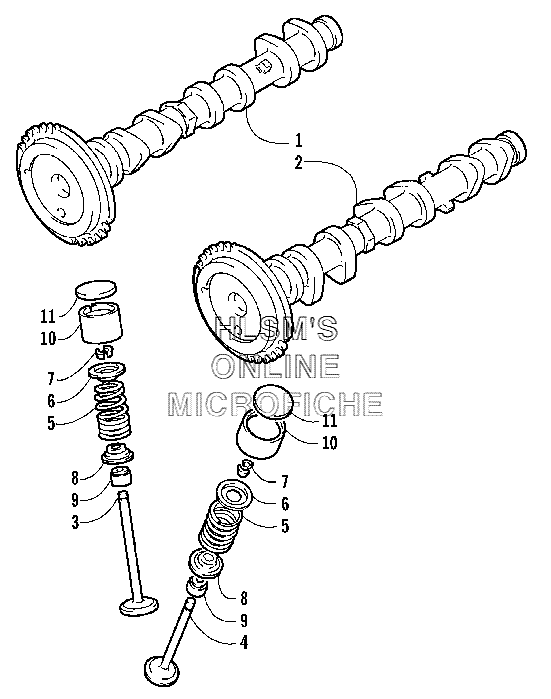 1
2
11
10
7
6
5
8
9
3
HLSM'S
ONLINE
MICROFICHE
11
10
7
6
5
8
9
4