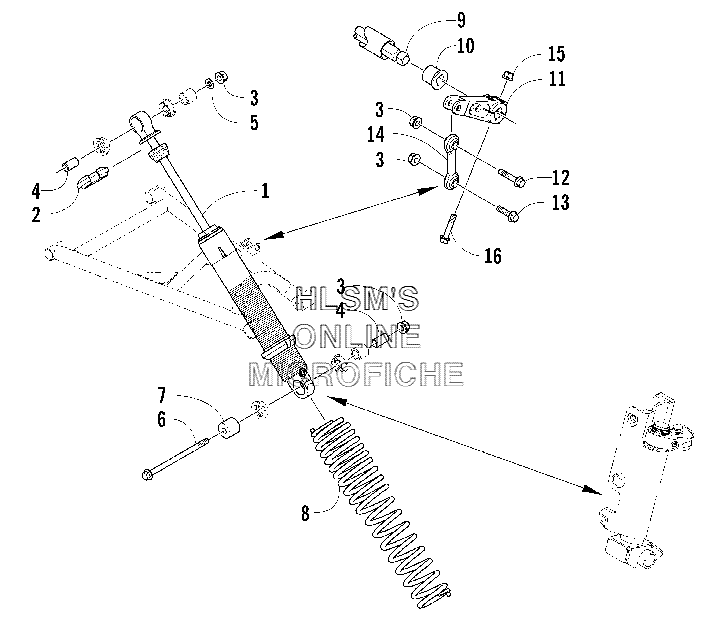 9
10
15
11
3
5
3
14
3
12
13
4
2
1
16
3
4
HLSM'S
ONLINE
MICROFICHE
7
6
8