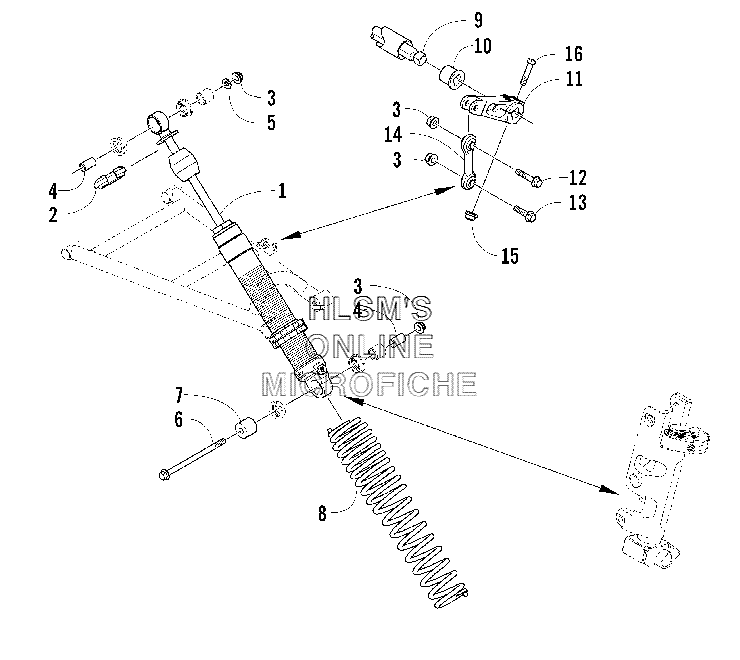 9
10
16
11
3
5
3
14
3
12
13
4
2
1
15
3
4
HLSM'S
ONLINE
MICROFICHE
7
6
8