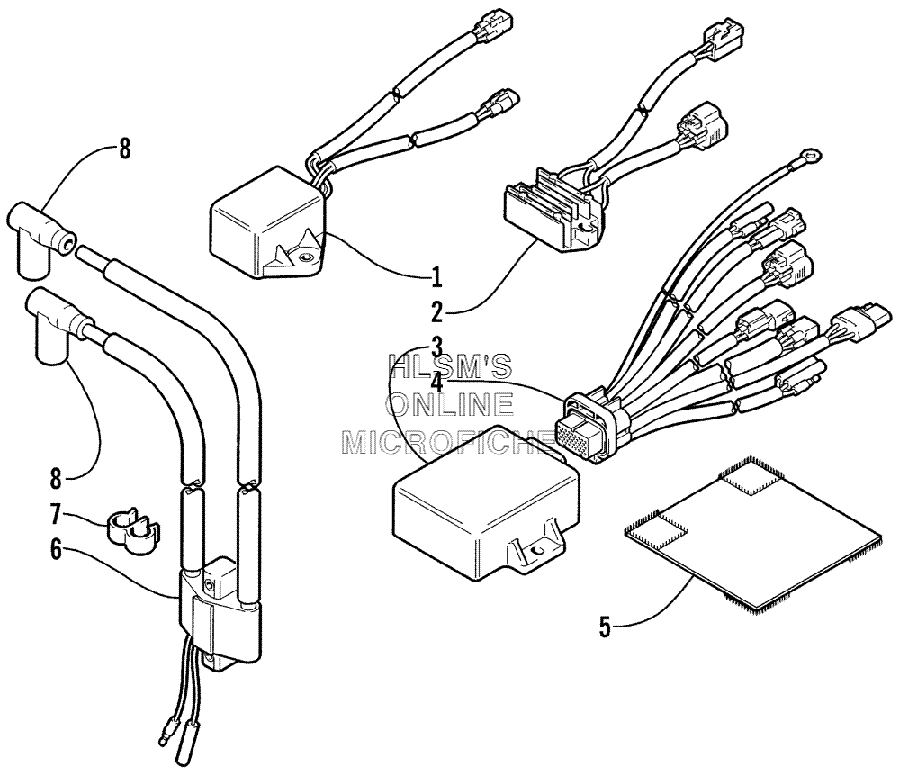 8
1
2
3
4
HLSM'S
ONLINE
MICROFICHE
8
7
6
5