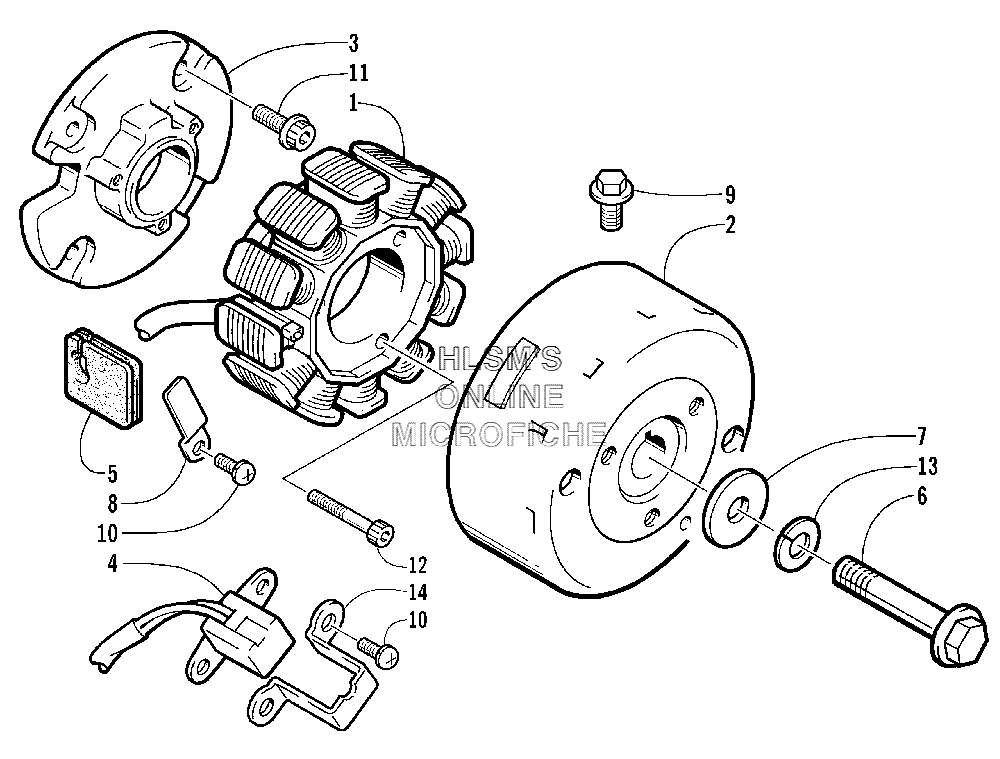 3
11
1
9
2
HLSM'S
ONLINE
MICROFICHE
5
8
10
12
7
13
6
4
14
10