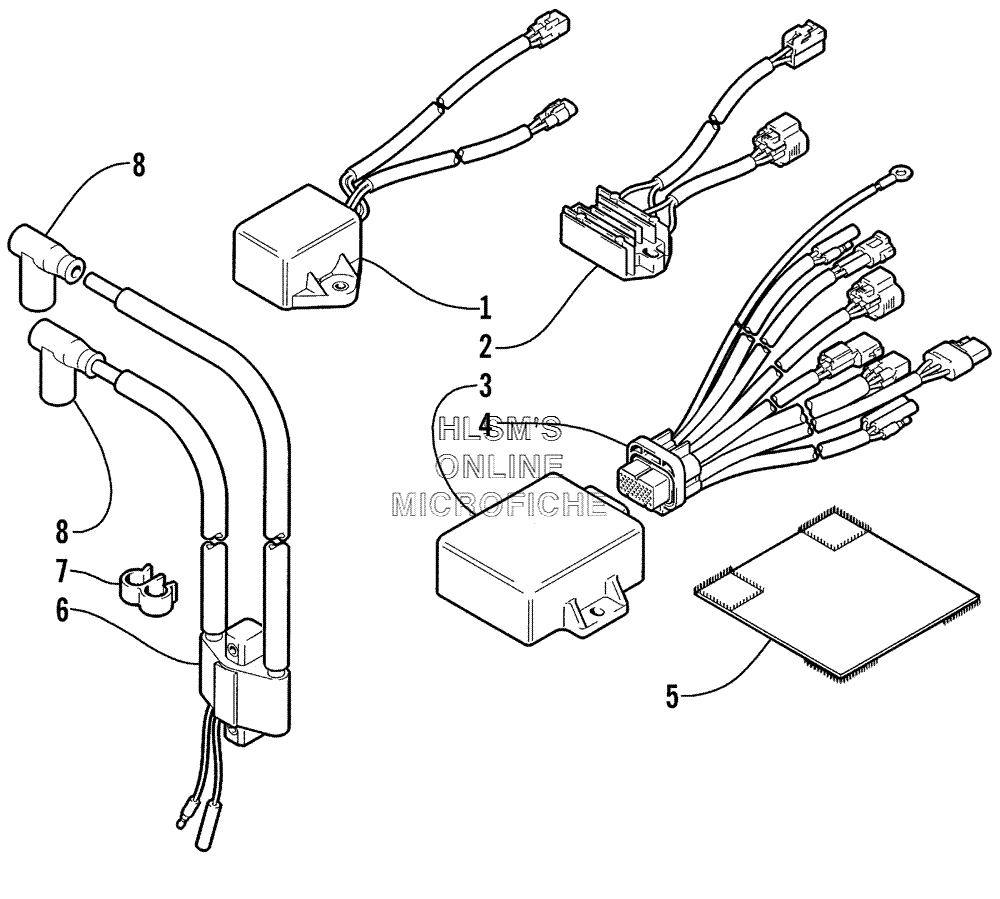 8
1
2
3
4
HLSM'S
ONLINE
MICROFICHE
8
7
6
5