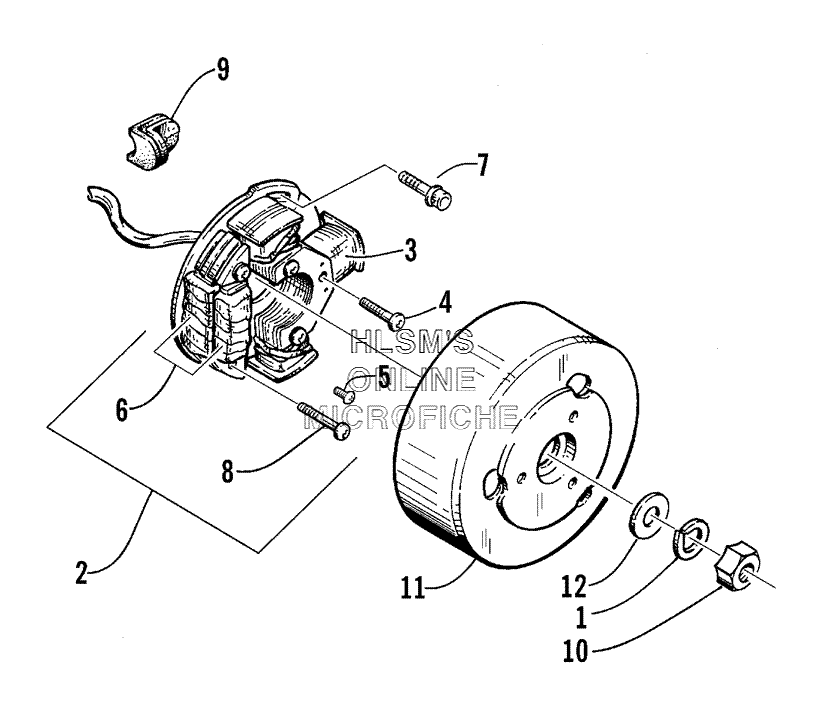 9
7
3
4
HLSM'S
ONLINE
MICROFICHE
5
6
8
2
11
12
1
10