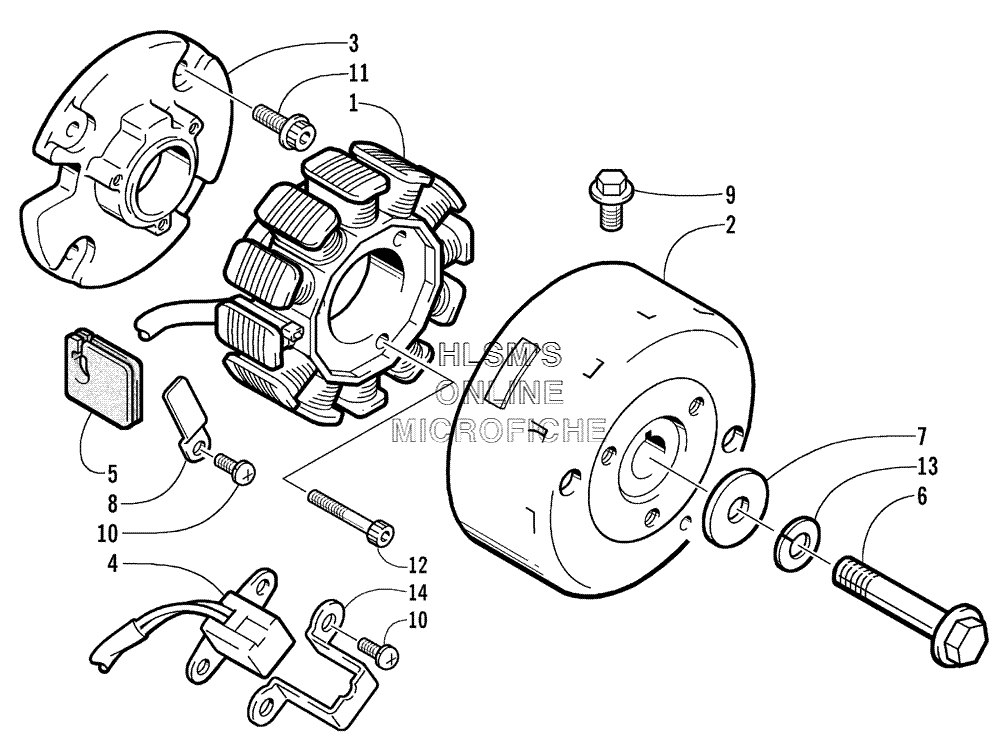 3
11
1
9
2
HLSM'S
ONLINE
MICROFICHE
7
13
6
5
8
10
12
4
14
10