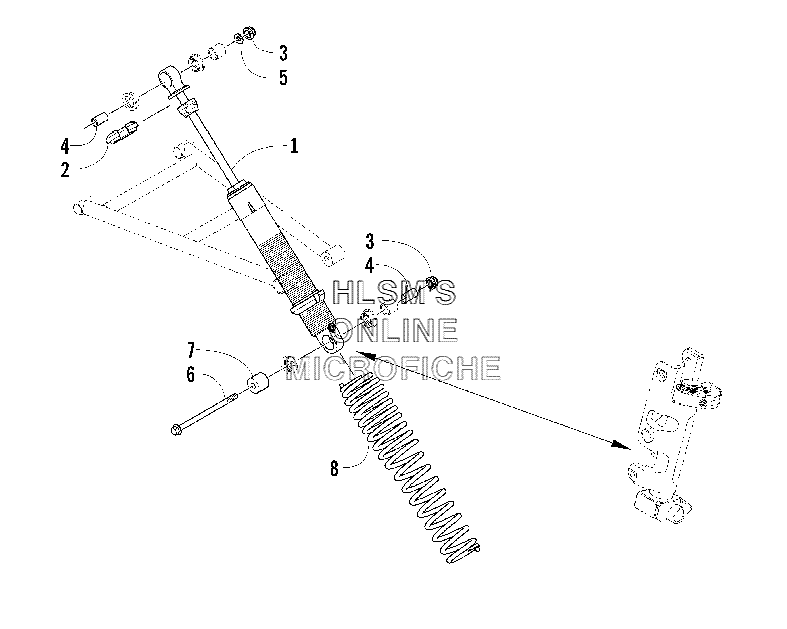 3
5
4
2
1
3
4
HLSM'S
ONLINE
MICROFICHE
7
6
8