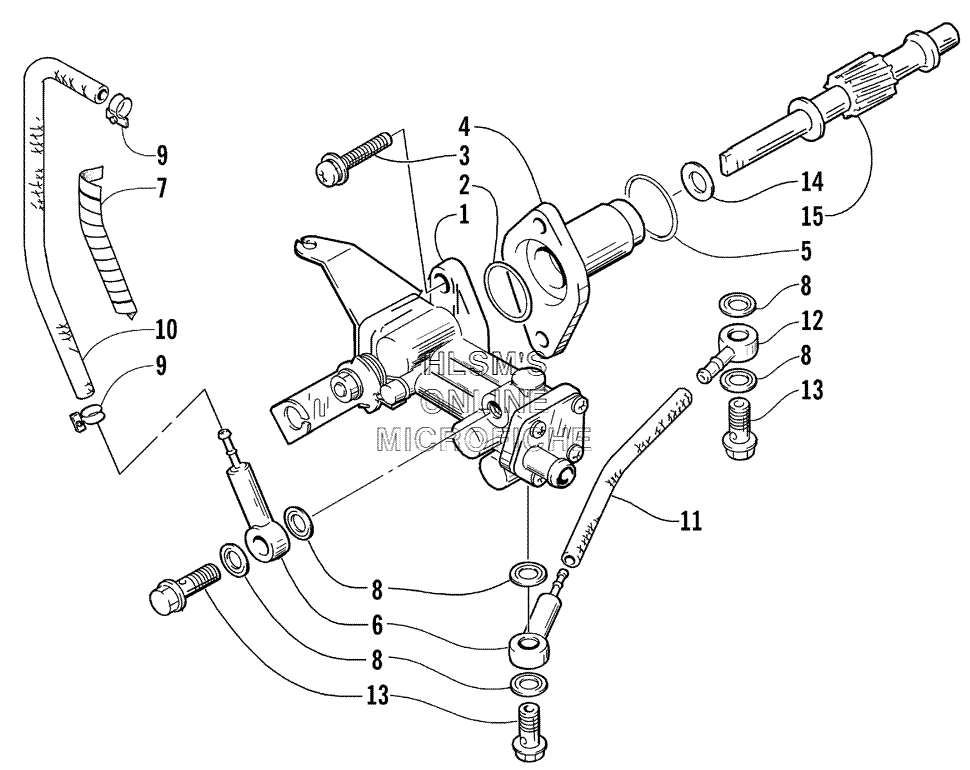 9
7
10
9
3
4
2
1
14
15
5
8
12
8
13
HLSM'S
ONLINE
MICROFICHE
11
8
6
8
13